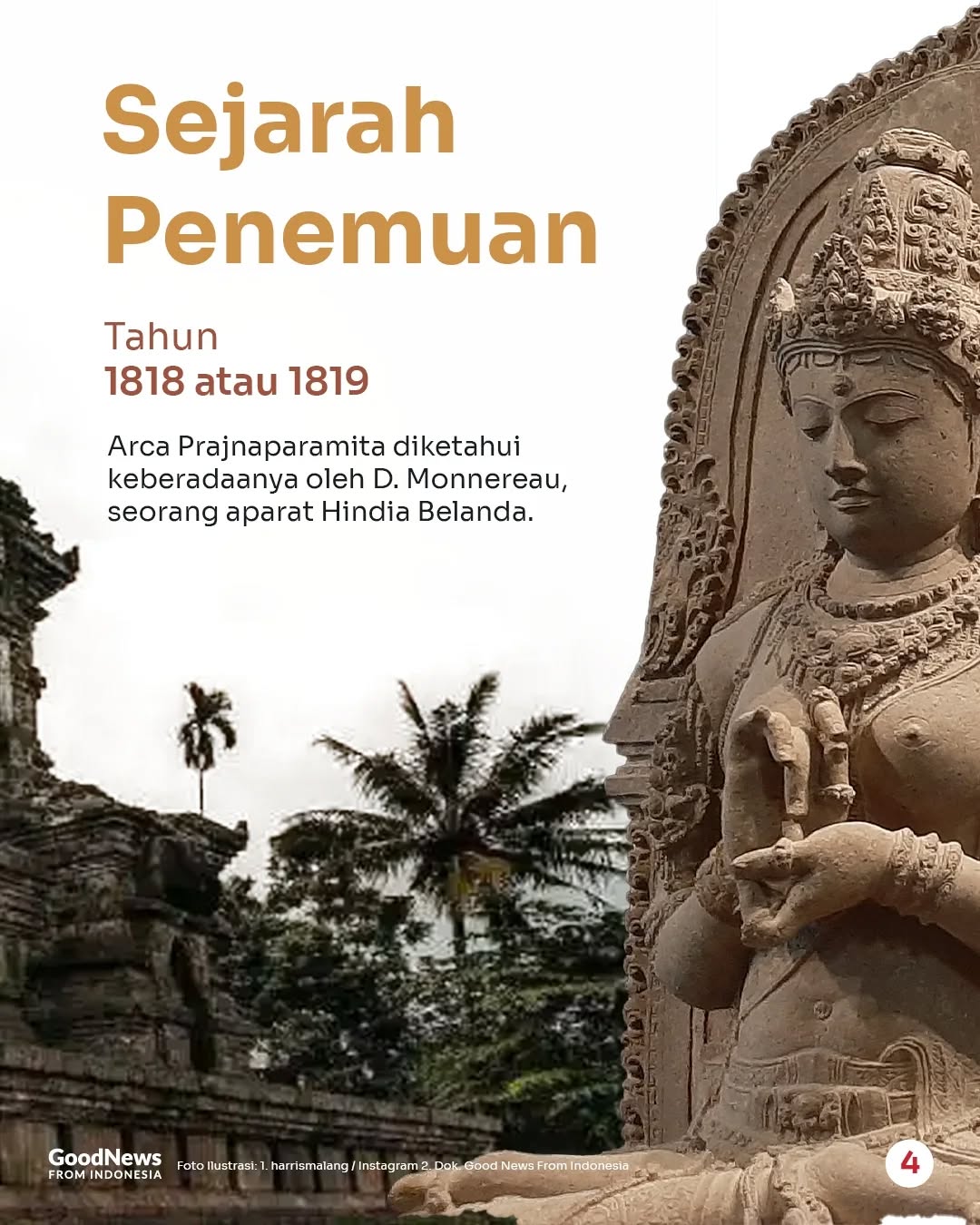 Sejarah Penemuan

Tahun
1818 atau 1819

Arca Prajnaparamita diketahui keberadaanya oleh D. Monnereau, seorang aparat Hindia Belanda.

GoodNews FROM INDONESIA

Foto Ilustrasi: 1. harrismalang / Instagram 2. Dok. Good News From Indonesia

4