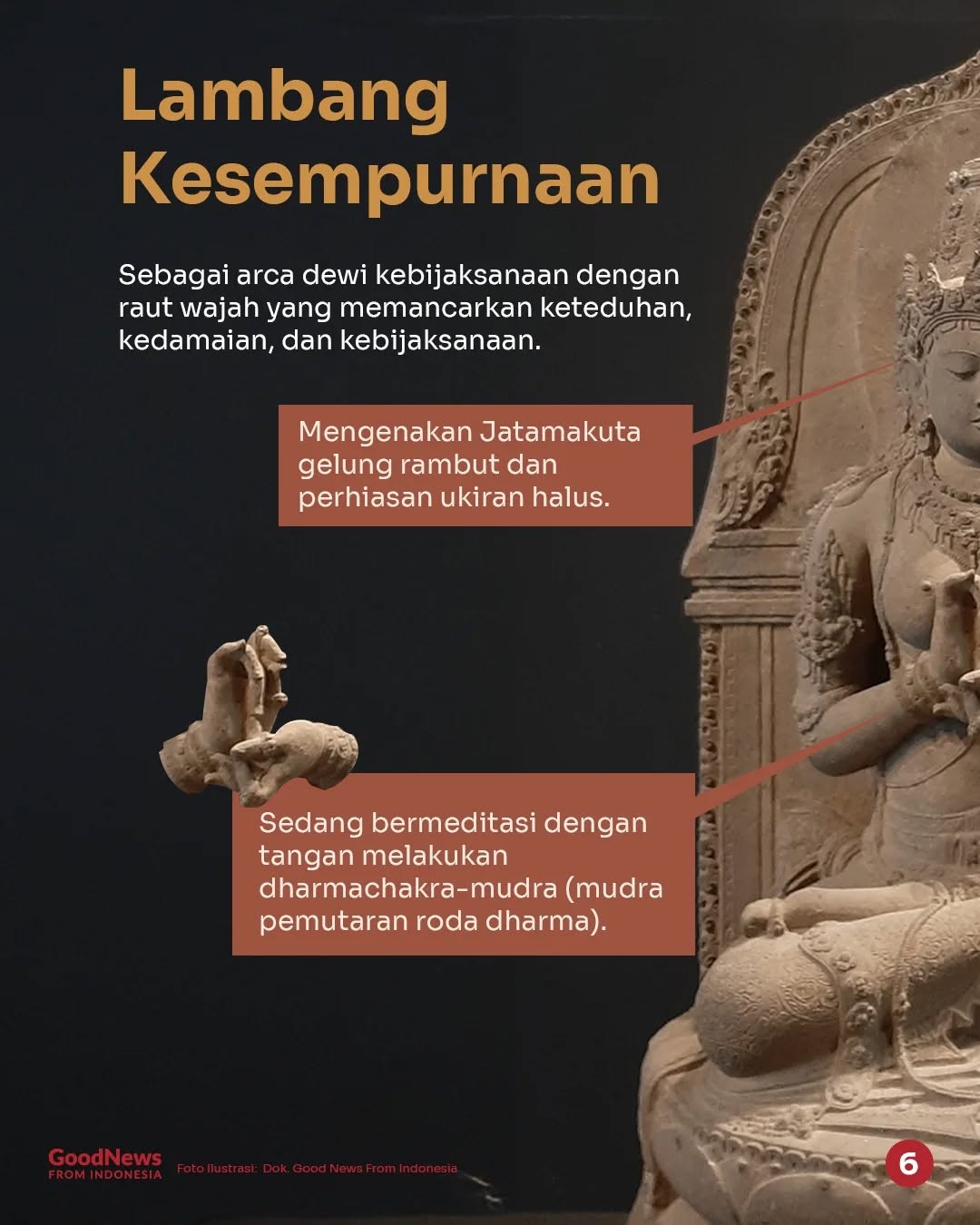 Lambang Kesempurnaan

Sebagai arca dewi kebijaksanaan dengan raut wajah yang memancarkan keteduhan, kedamaian, dan kebijaksanaan.

Mengenakan Jatamakuta gelung rambut dan perhiasan ukiran halus.

Sedang bermeditasi dengan tangan melakukan dharmachakra-mudra (mudra pemutaran roda dharma).

GoodNews FROM INDONESIA

Foto Ilustrasi: Dok. Good News From Indonesia

6