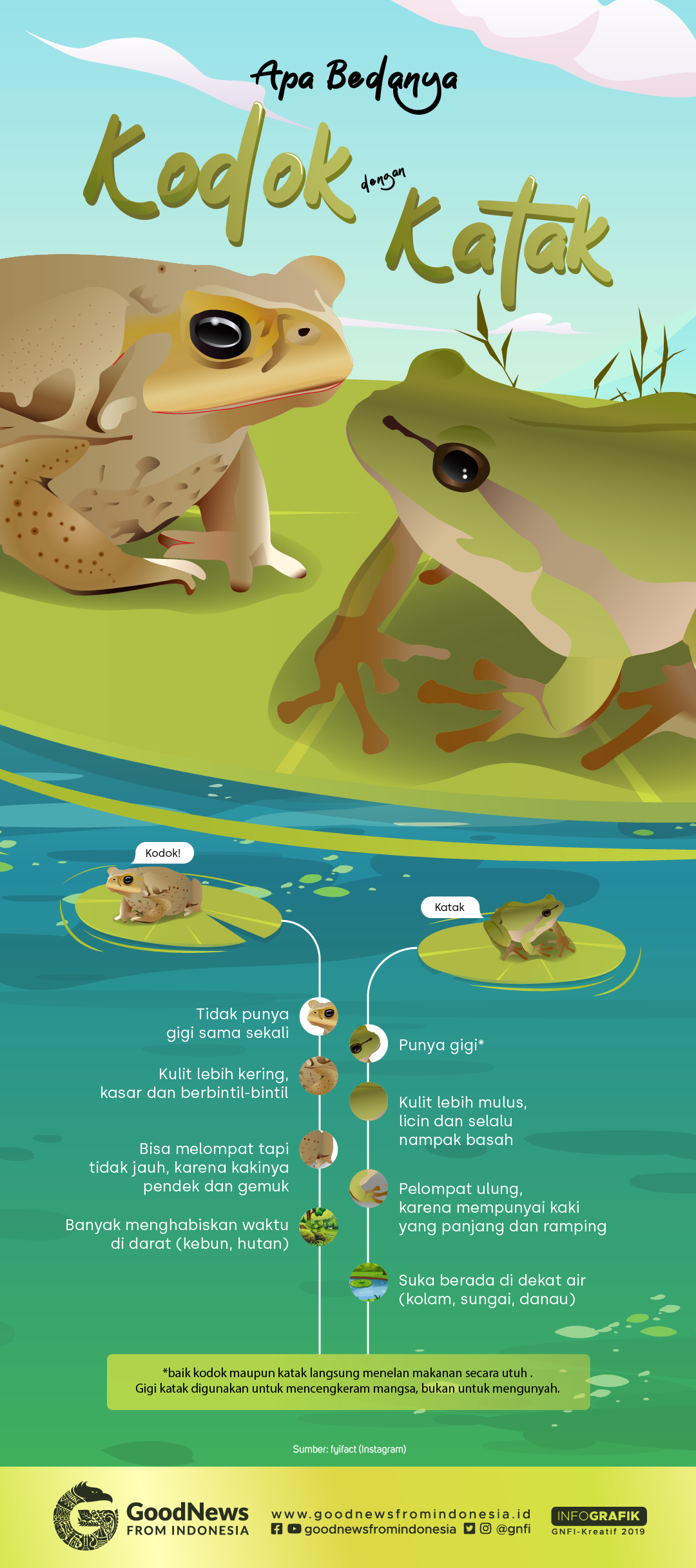 Apa Bedanya

Kodok dengan Katak

Kodok!

Katak

Tidak punya gigi sama sekali

Kulit lebih kering, kasar dan berbintil-bintil

Bisa melompat tapi tidak jauh, karena kakinya pendek dan gemuk

Banyak menghabiskan waktu di darat (kebun, hutan)

Punya gigi*

Kulit lebih mulus, licin dan selalu nampak basah

Pelompat ulung, karena mempunyai kaki yang panjang dan ramping

Suka berada di dekat air (kolam, sungai, danau)

*baik kodok maupun katak langsung menelan makanan secara utuh . Gigi katak digunakan untuk mencengkeram mangsa, bukan untuk mengunyah.

Sumber: fyifact (Instagram)

GoodNews FROM INDONESIA

www.goodnewsfromindonesia.id

goodnewsfromindonesia @gnfi

INFOGRAFIK
GNFI-Kreatif 2019