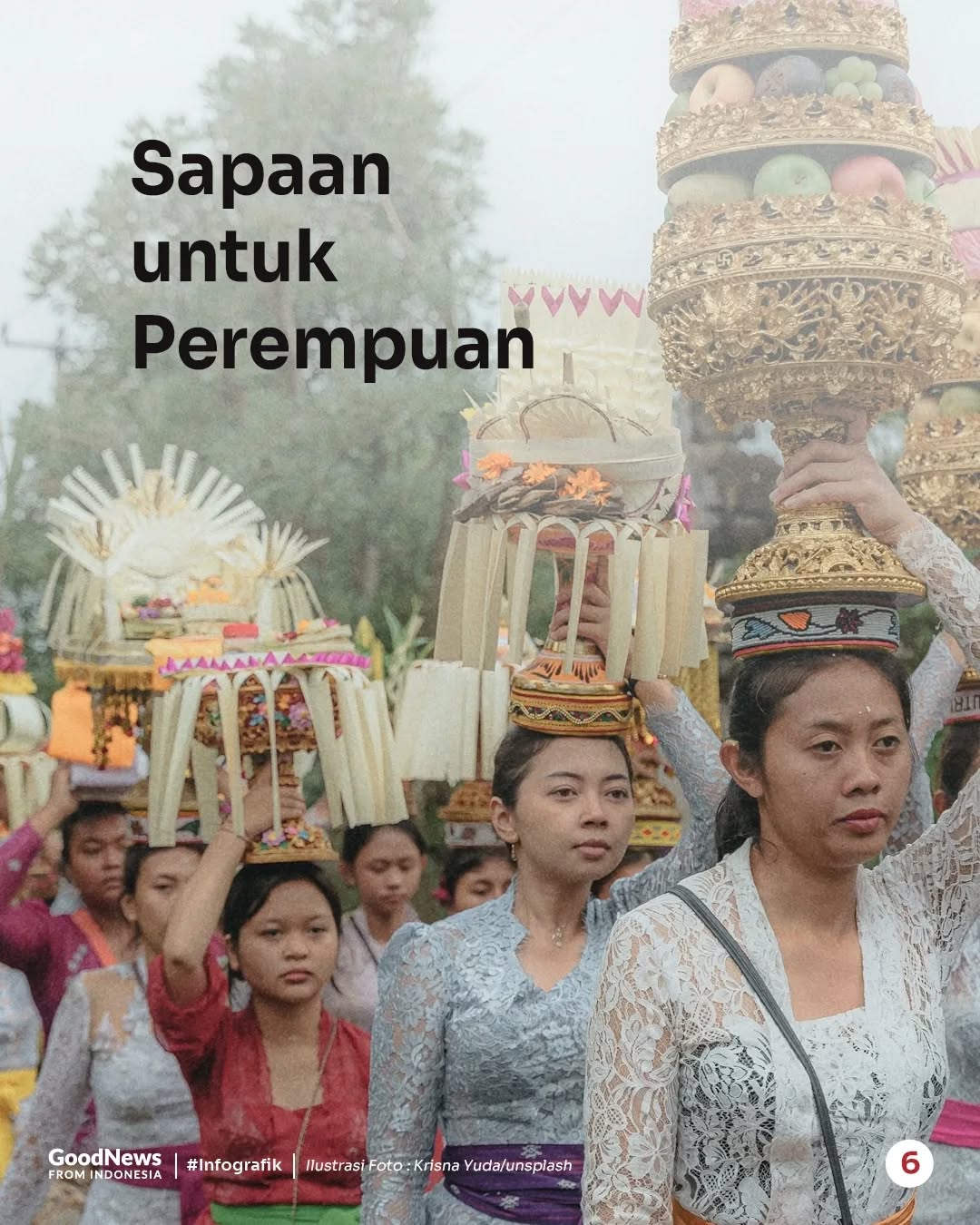 Sapaan untuk Perempuan

GoodNews FROM INDONESIA | #Infografik | Ilustrasi Foto : Krisna Yuda/unsplash

6