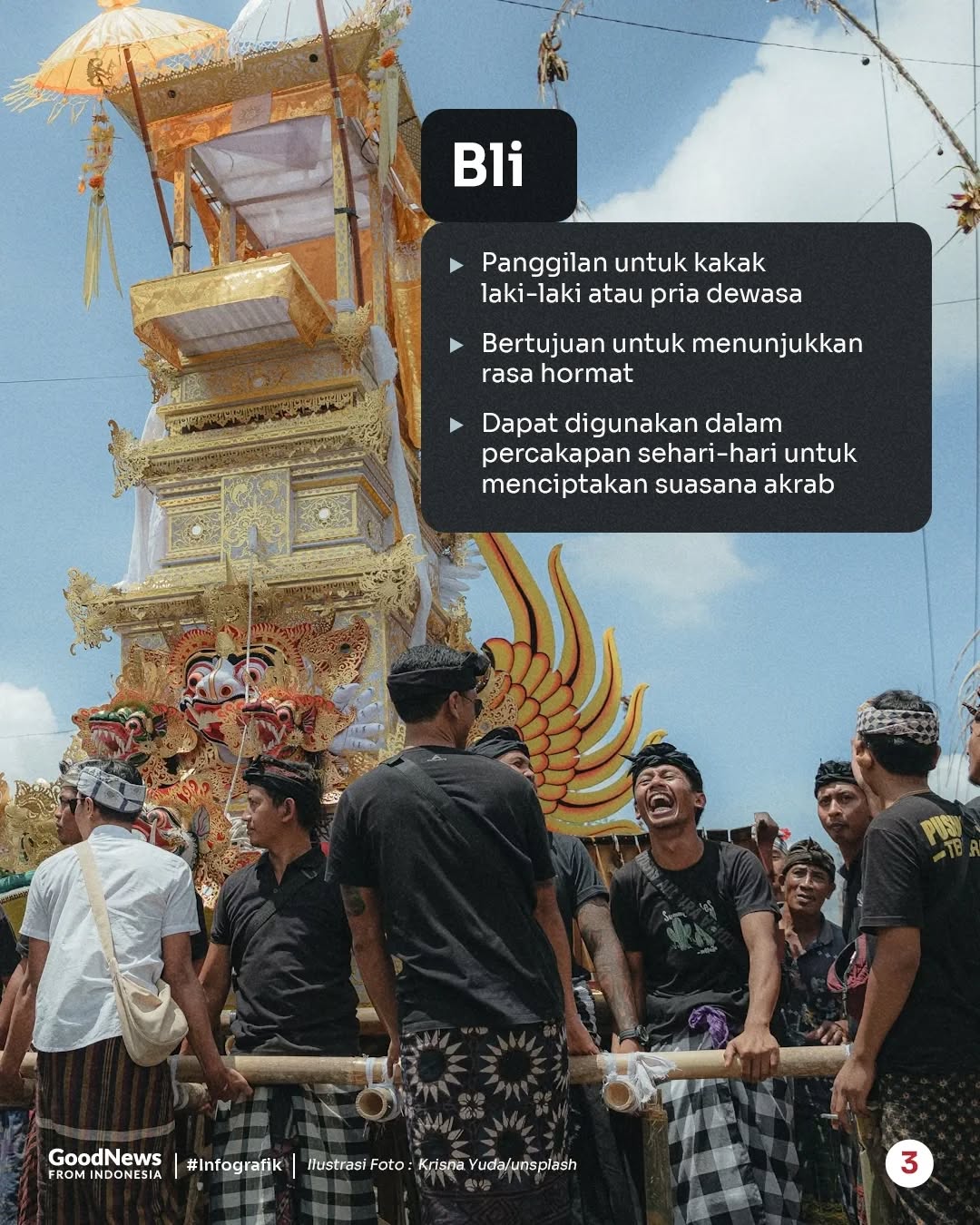 Bli

▸ Panggilan untuk kakak laki-laki atau pria dewasa

▸ Bertujuan untuk menunjukkan rasa hormat

▸ Dapat digunakan dalam percakapan sehari-hari untuk menciptakan suasana akrab

GoodNews FROM INDONESIA | #Infografik | Ilustrasi Foto : Krisna Yuda/unsplash

3