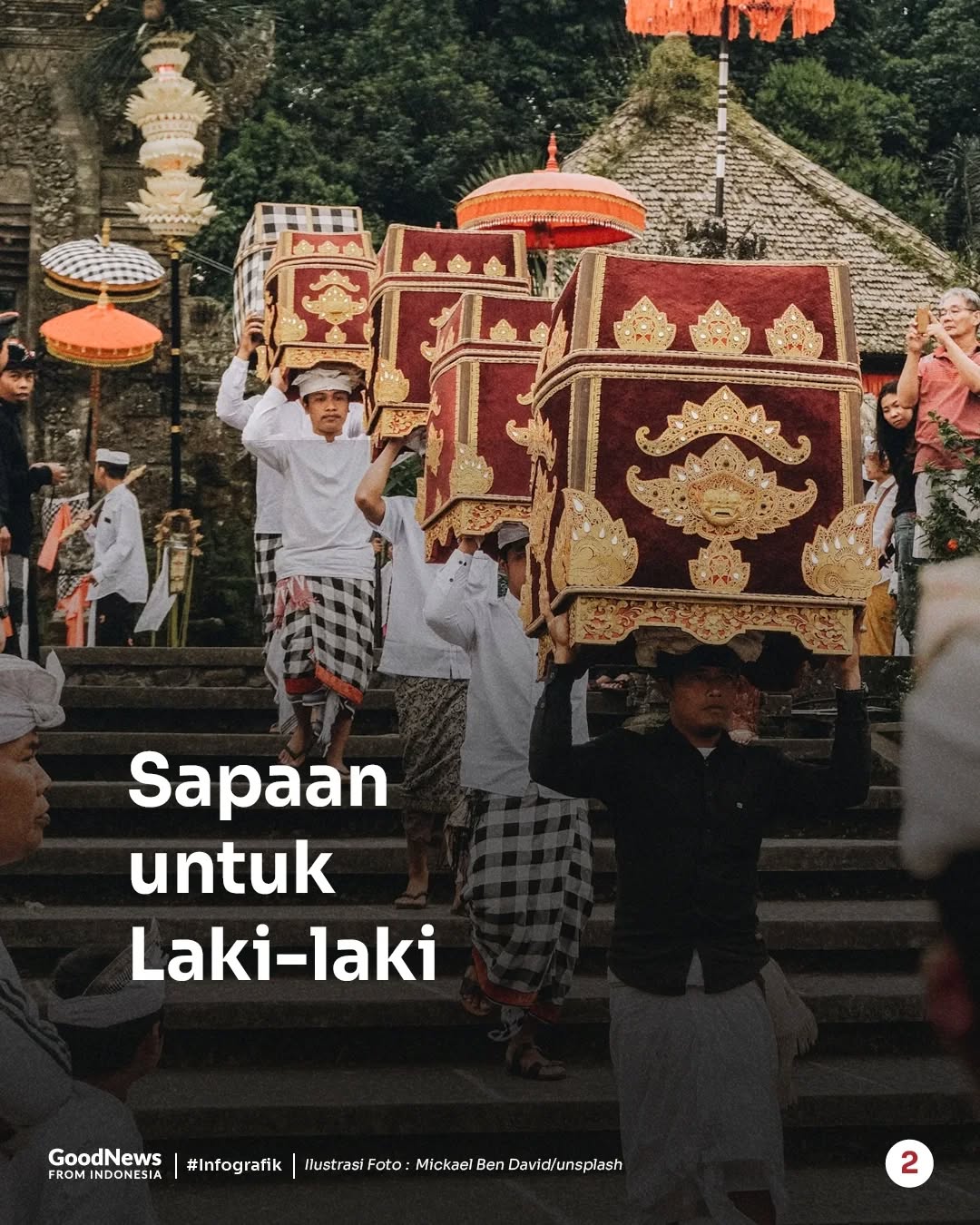 Sapaan untuk Laki-laki

GoodNews FROM INDONESIA | #Infografik | Ilustrasi Foto : Mickael Ben David/unsplash

2