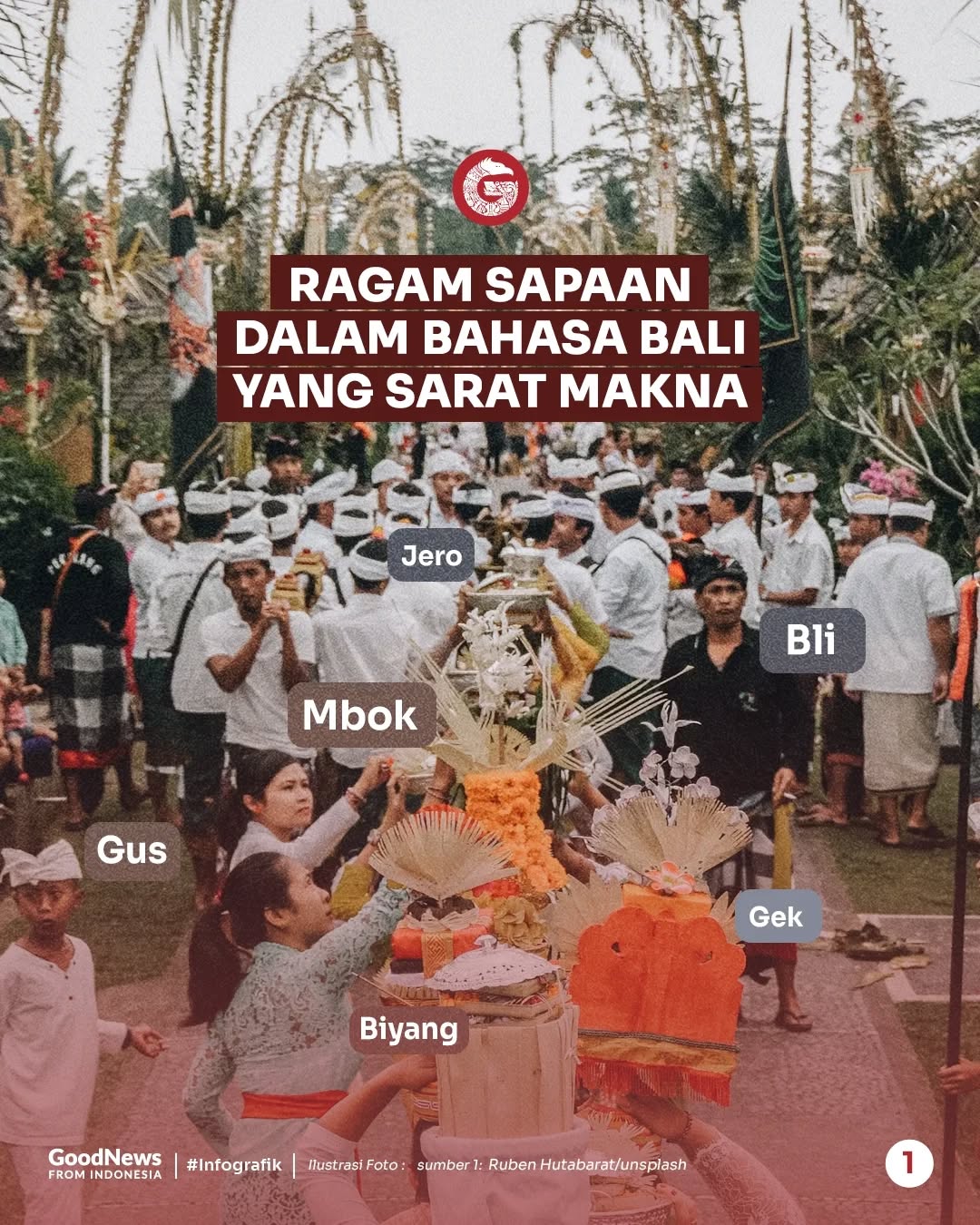 RAGAM SAPAAN DALAM BAHASA BALI YANG SARAT MAKNA

Jero

Bli

Mbok

Gus

Gek

Biyang

GoodNews FROM INDONESIA | #Infografik | Ilustrasi Foto : sumber 1: Ruben Hutabarat/unsplash

1