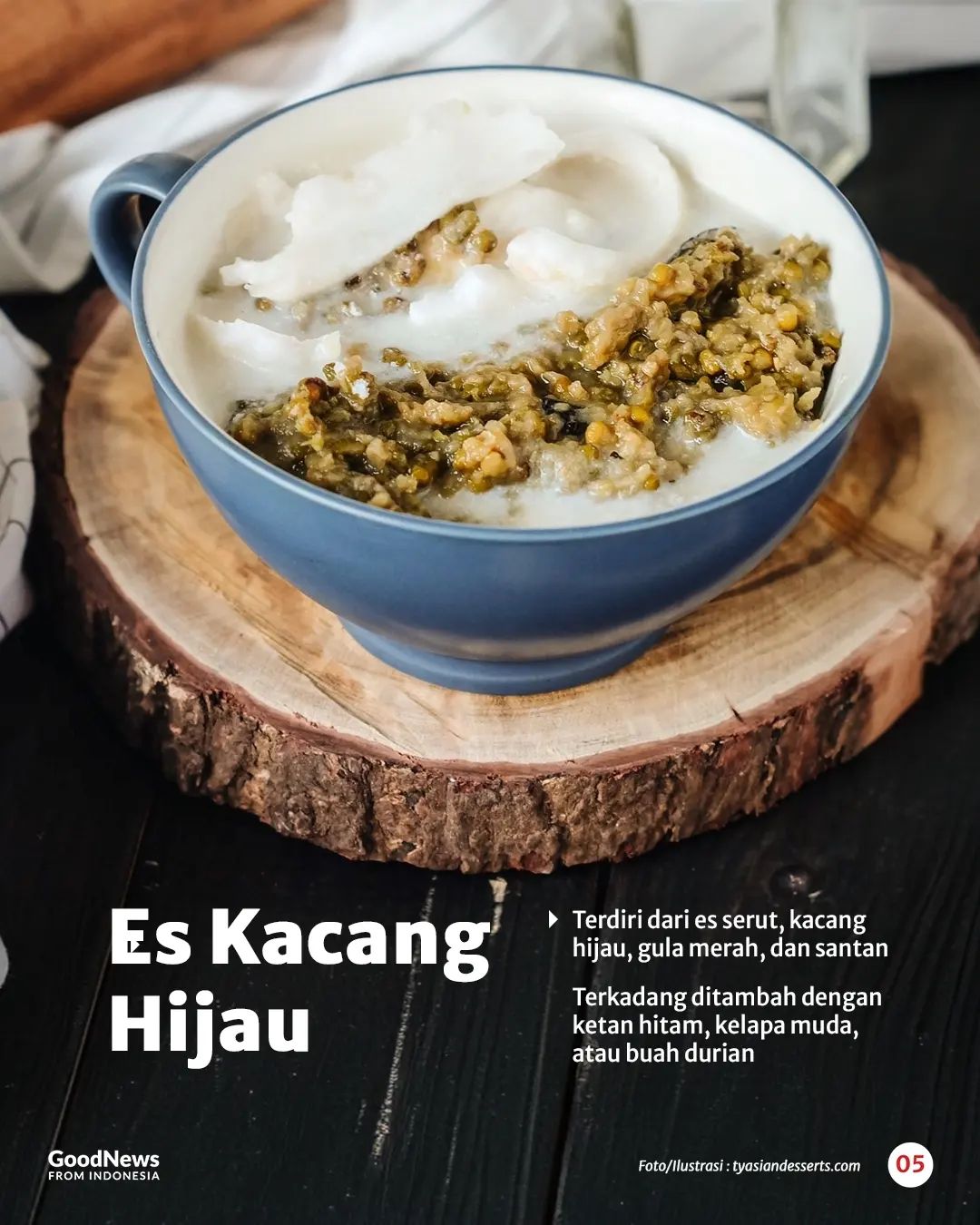 Es Kacang Hijau

Terdiri dari es serut, kacang hijau, gula merah, dan santan

Terkadang ditambah dengan ketan hitam, kelapa muda, atau buah durian

GoodNews FROM INDONESIA

Foto/Ilustrasi : tyasiandesserts.com

05