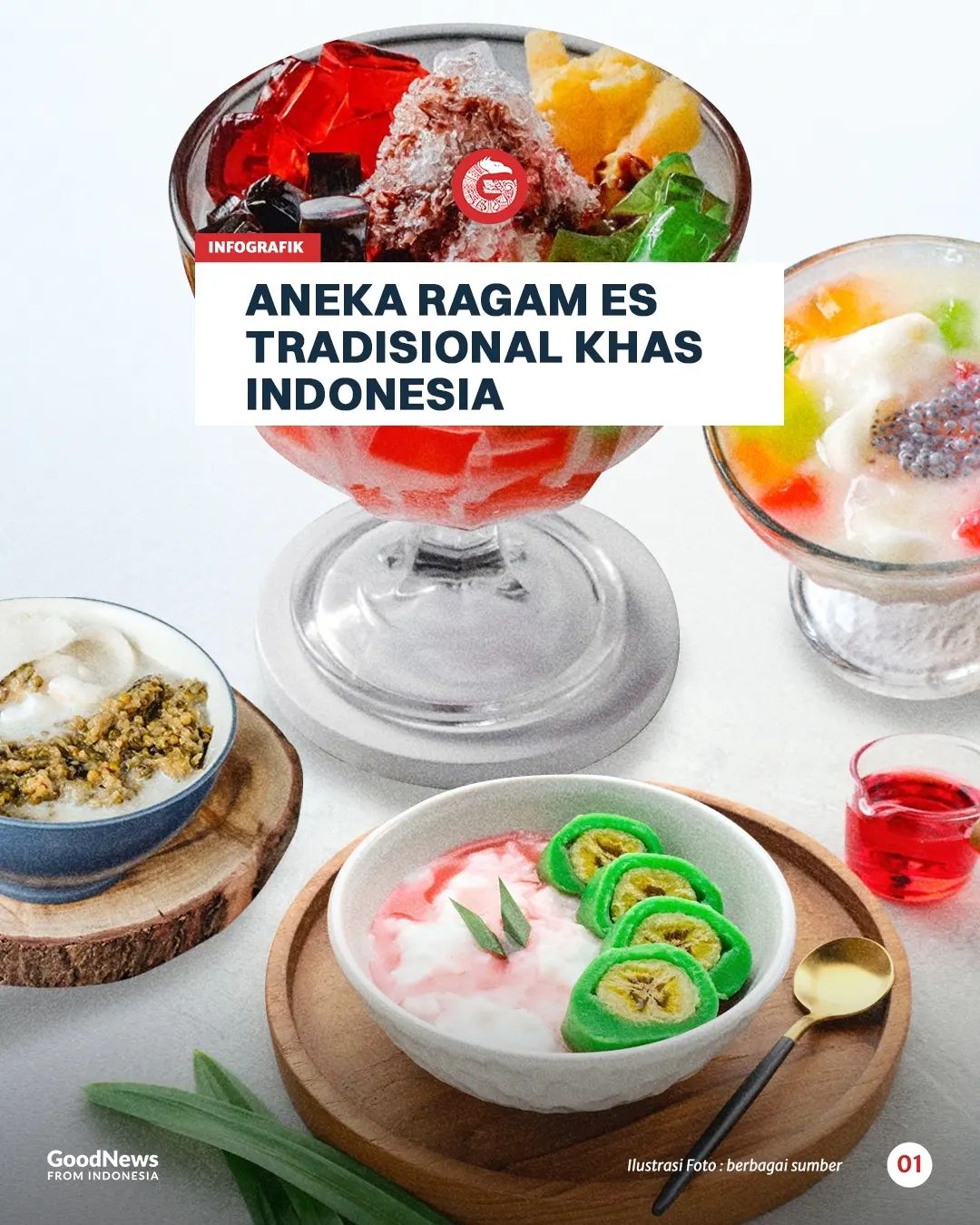 INFOGRAFIK

ANEKA RAGAM ES TRADISIONAL KHAS INDONESIA

GoodNews FROM INDONESIA

Ilustrasi Foto : berbagai sumber

01