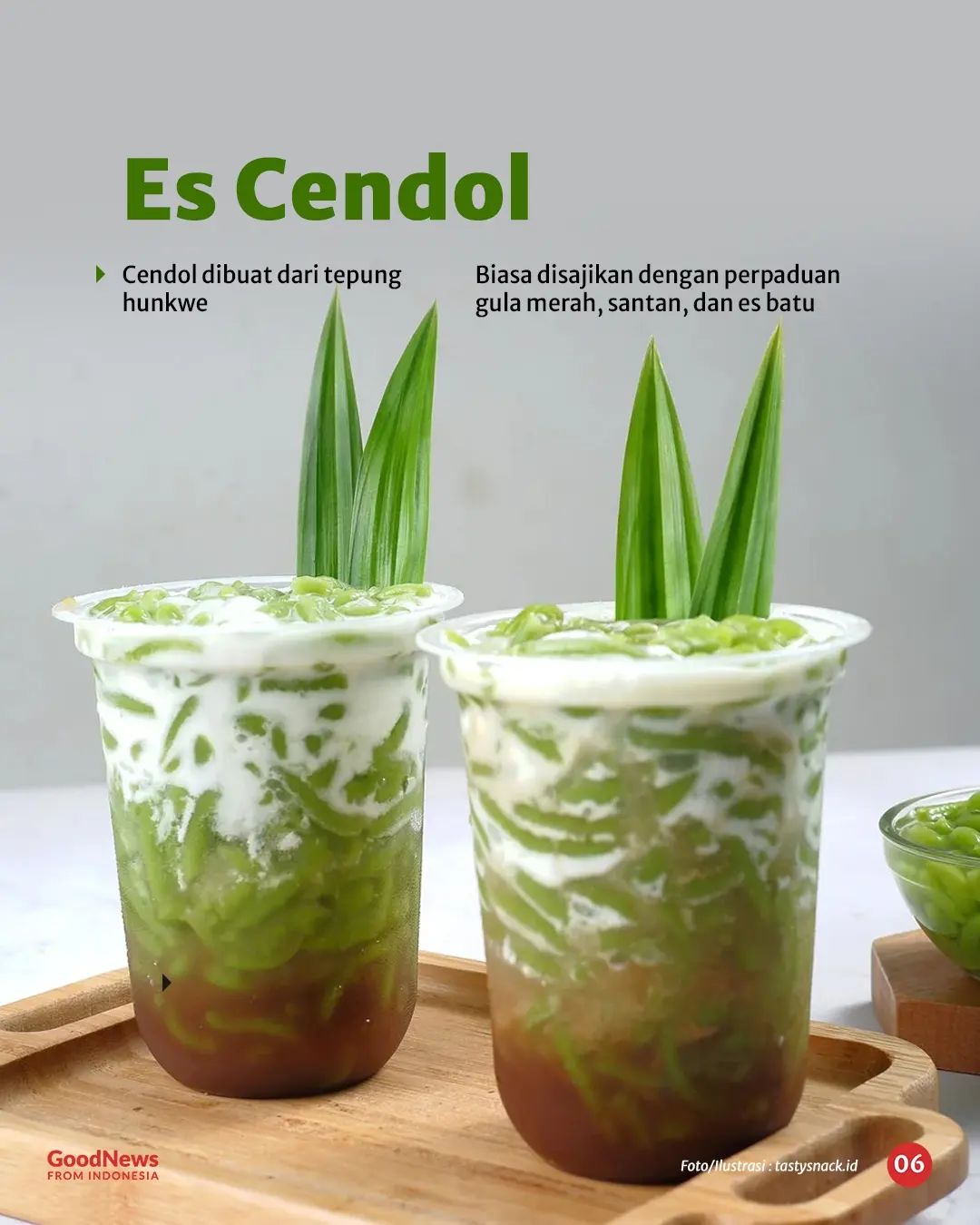 Es Cendol

Cendol dibuat dari tepung hunkwe

Biasa disajikan dengan perpaduan gula merah, santan, dan es batu

GoodNews FROM INDONESIA

Foto/Ilustrasi : tastysnack.id

06