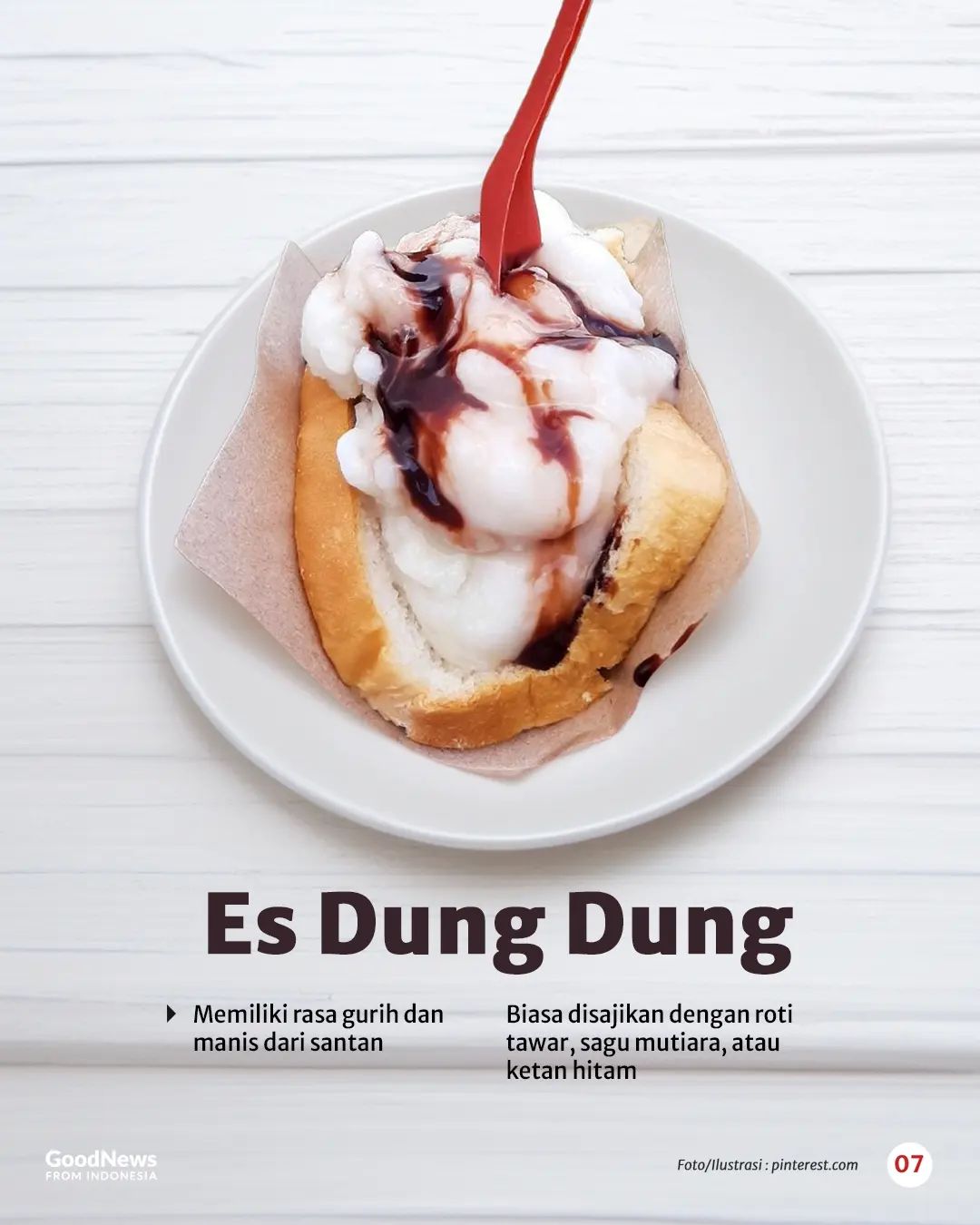 Es Dung Dung

Memiliki rasa gurih dan manis dari santan

Biasa disajikan dengan roti tawar, sagu mutiara, atau ketan hitam

GoodNews FROM INDONESIA

Foto/Ilustrasi : pinterest.com

07