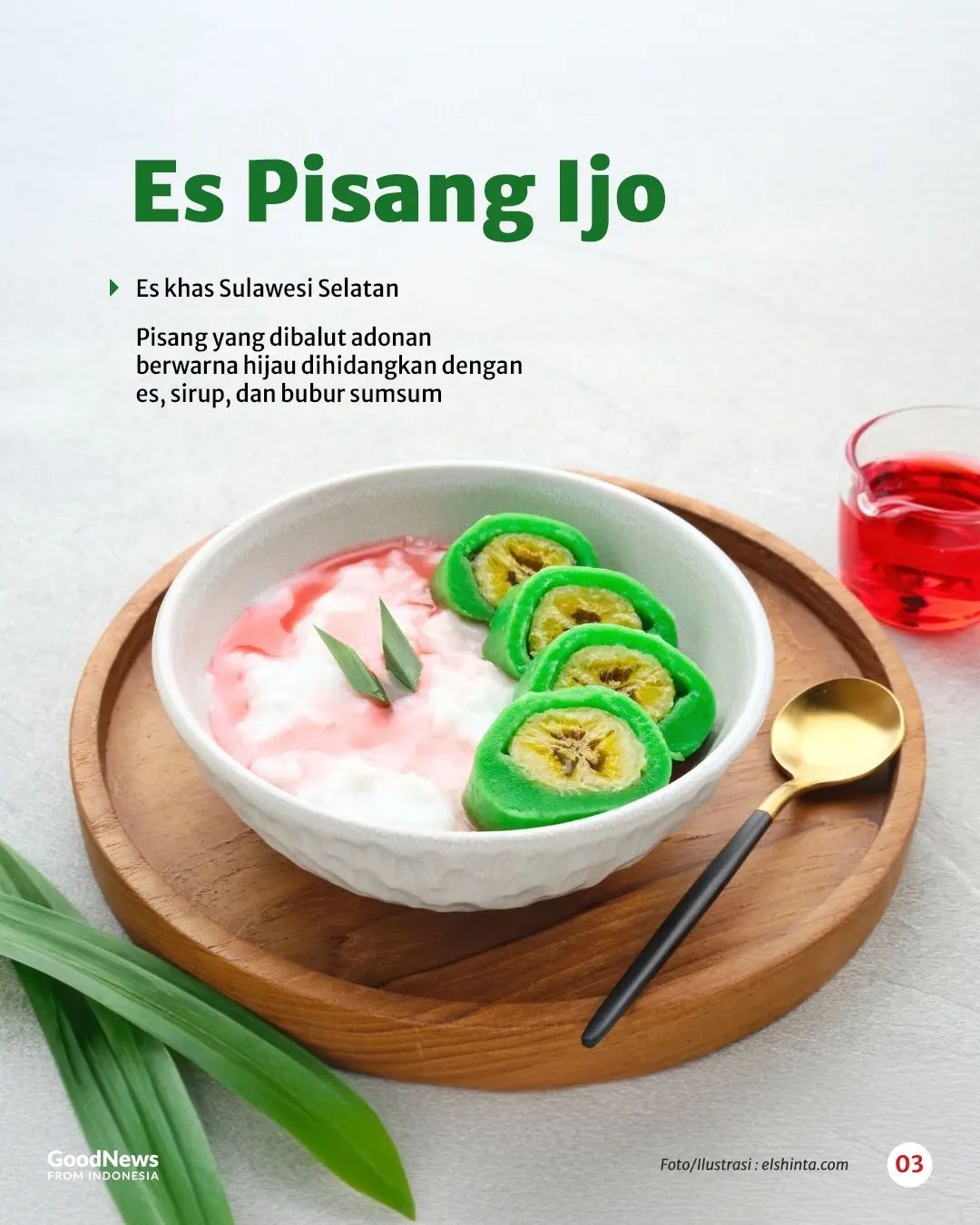 Es Pisang Ijo

Es khas Sulawesi Selatan

Pisang yang dibalut adonan berwarna hijau dihidangkan dengan es, sirup, dan bubur sumsum

GoodNews
FROM INDONESIA

Foto/Ilustrasi : elshinta.com

03