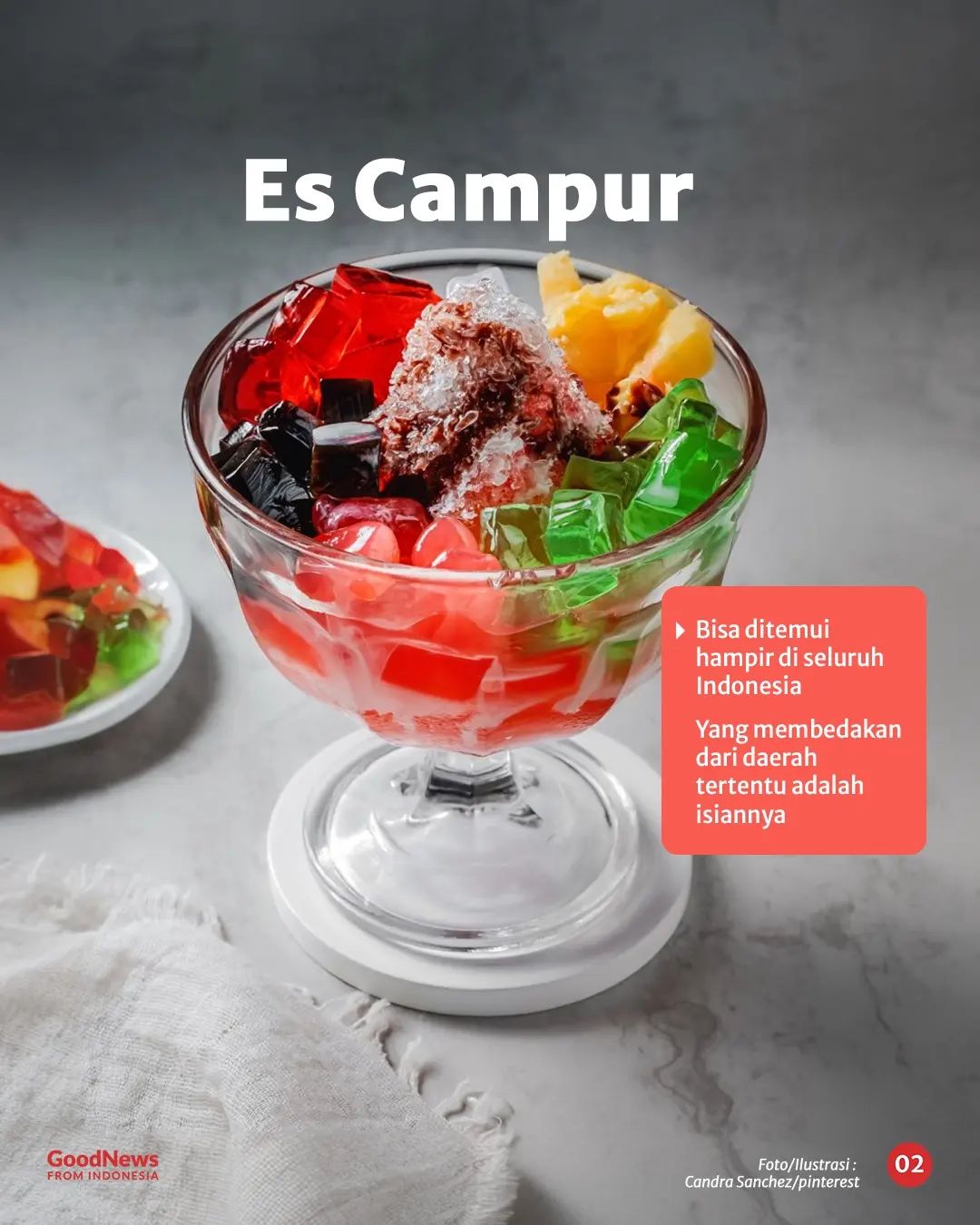 Es Campur

Bisa ditemui hampir di seluruh Indonesia

Yang membedakan dari daerah tertentu adalah isiannya

GoodNews FROM INDONESIA

Foto/Ilustrasi : Candra Sanchez/pinterest

02