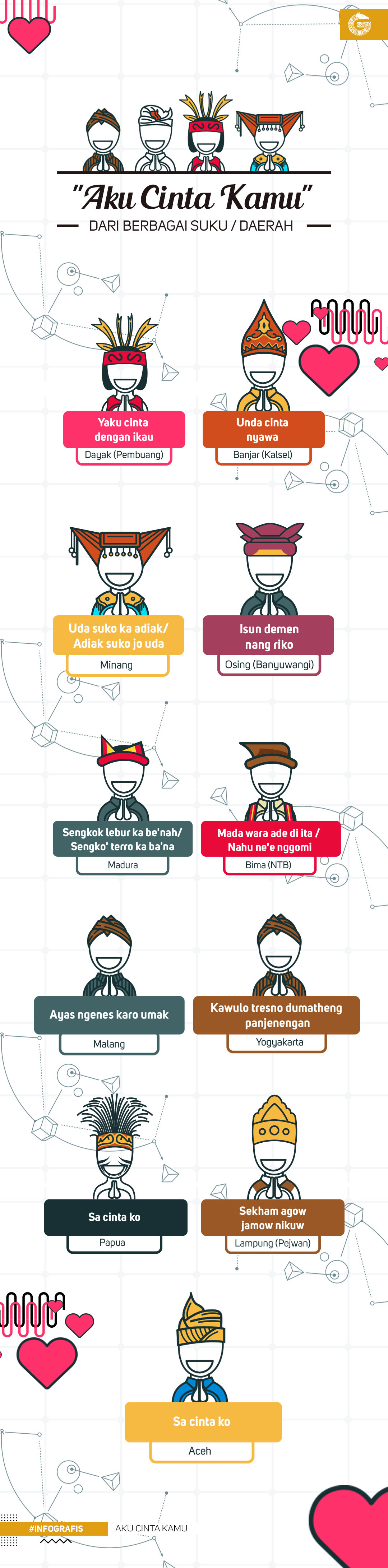 "Aku Cinta Kamu"

DARI BERBAGAI SUKU / DAERAH

Yaku cinta dengan ikau
Dayak (Pembuang)

Unda cinta nyawa
Banjar (Kalsel)

Uda suko ka adiak/ Adiak suko jo uda
Minang

Isun demen nang riko
Osing (Banyuwangi)

Sengkok lebur ka be'nah/ Sengko' terro ka ba'na
Madura

Mada wara ade di ita / Nahu ne'e nggomi
Bima (NTB)

Ayas ngenes karo umak
Malang

Kawulo tresno dumatheng panjenengan
Yogyakarta

Sa cinta ko
Papua

Sekham agow jamow nikuw
Lampung (Pejwan)

Sa cinta ko
Aceh

#INFOGRAFIS
AKU CINTA KAMU