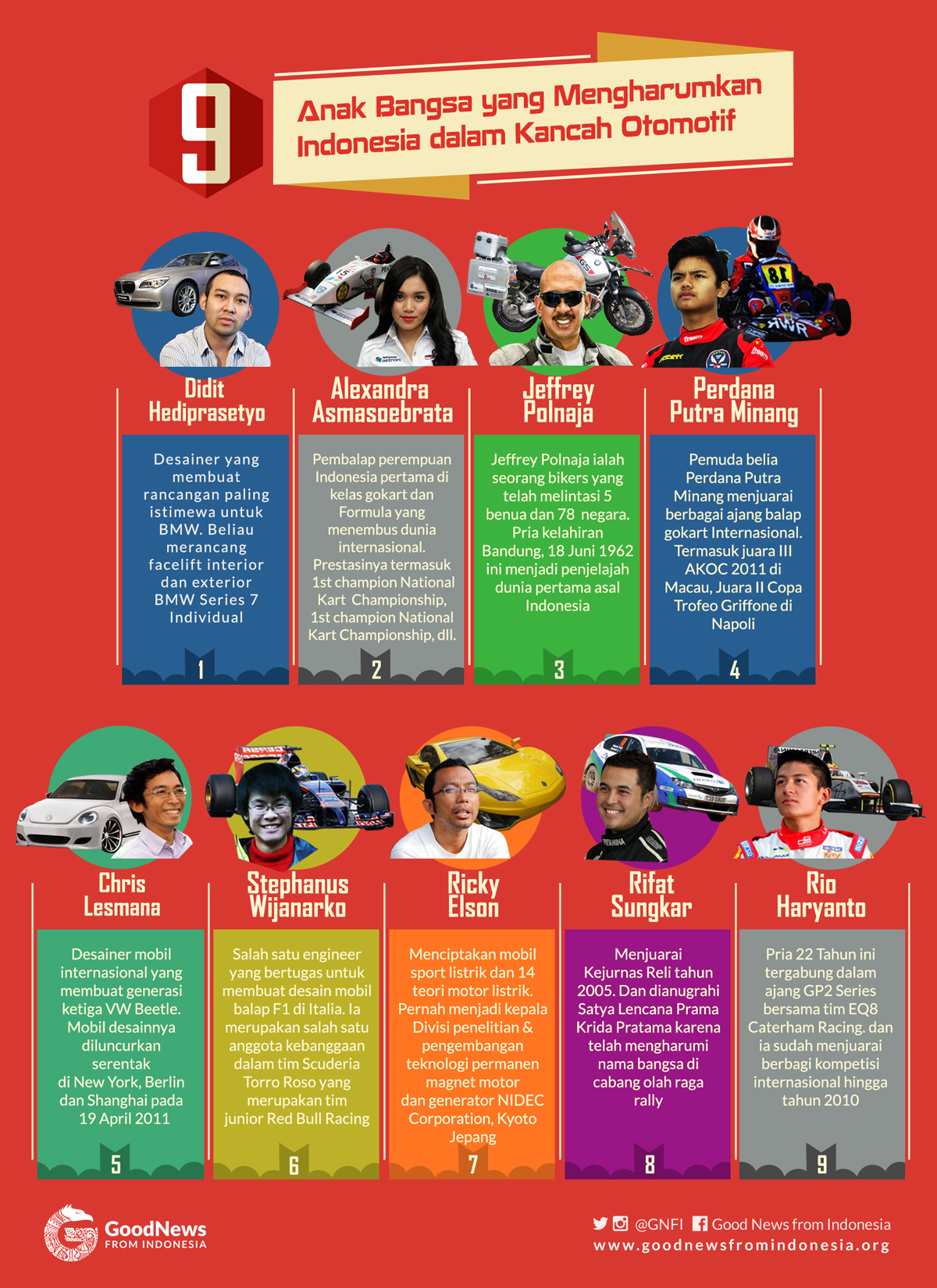 9

Anak Bangsa yang Mengharumkan Indonesia dalam Kancah Otomotif

Didit Hediprasetyo

Desainer yang membuat rancangan paling istimewa untuk BMW. Beliau merancang facelift interior dan exterior BMW Series 7 Individual

1

Alexandra Asmasoebrata

Pembalap perempuan Indonesia pertama di kelas gokart dan Formula yang menembus dunia internasional. Prestasinya termasuk 1st champion National Kart Championship, 1st champion National Kart Championship, dll.

2

Jeffrey Polnaja

Jeffrey Polnaja ialah seorang bikers yang telah melintasi 5 benua dan 78 negara. Pria kelahiran Bandung, 18 Juni 1962 ini menjadi penjelajah dunia pertama asal Indonesia

3

Perdana Putra Minang

Pemuda belia Perdana Putra Minang menjuarai berbagai ajang balap gokart Internasional. Termasuk juara III AKOC 2011 di Macau, Juara II Copa Trofeo Griffone di Napoli

4

Chris Lesmana

Desainer mobil internasional yang membuat generasi ketiga VW Beetle. Mobil desainnya diluncurkan serentak di New York, Berlin dan Shanghai pada 19 April 2011

5

Stephanus Wijanarko

Salah satu engineer yang bertugas untuk membuat desain mobil balap F1 di Italia. Ia merupakan salah satu anggota kebanggaan dalam tim Scuderia Torro Roso yang merupakan tim junior Red Bull Racing

6

Ricky Elson

Menciptakan mobil sport listrik dan 14 teori motor listrik. Pernah menjadi kepala Divisi penelitian & pengembangan teknologi permanen magnet motor dan generator NIDEC Corporation, Kyoto Jepang

7

Rifat Sungkar

Menjuarai Kejurnas Reli tahun 2005. Dan dianugrahi Satya Lencana Prama Krida Pratama karena telah mengharumi nama bangsa di cabang olah raga rally

8

Rio Haryanto

Pria 22 Tahun ini tergabung dalam ajang GP2 Series bersama tim EQ8 Caterham Racing. dan ia sudah menjuarai berbagi kompetisi internasional hingga tahun 2010

9

GoodNews FROM INDONESIA

@GNFI Good News from Indonesia
www.goodnewsfromindonesia.org