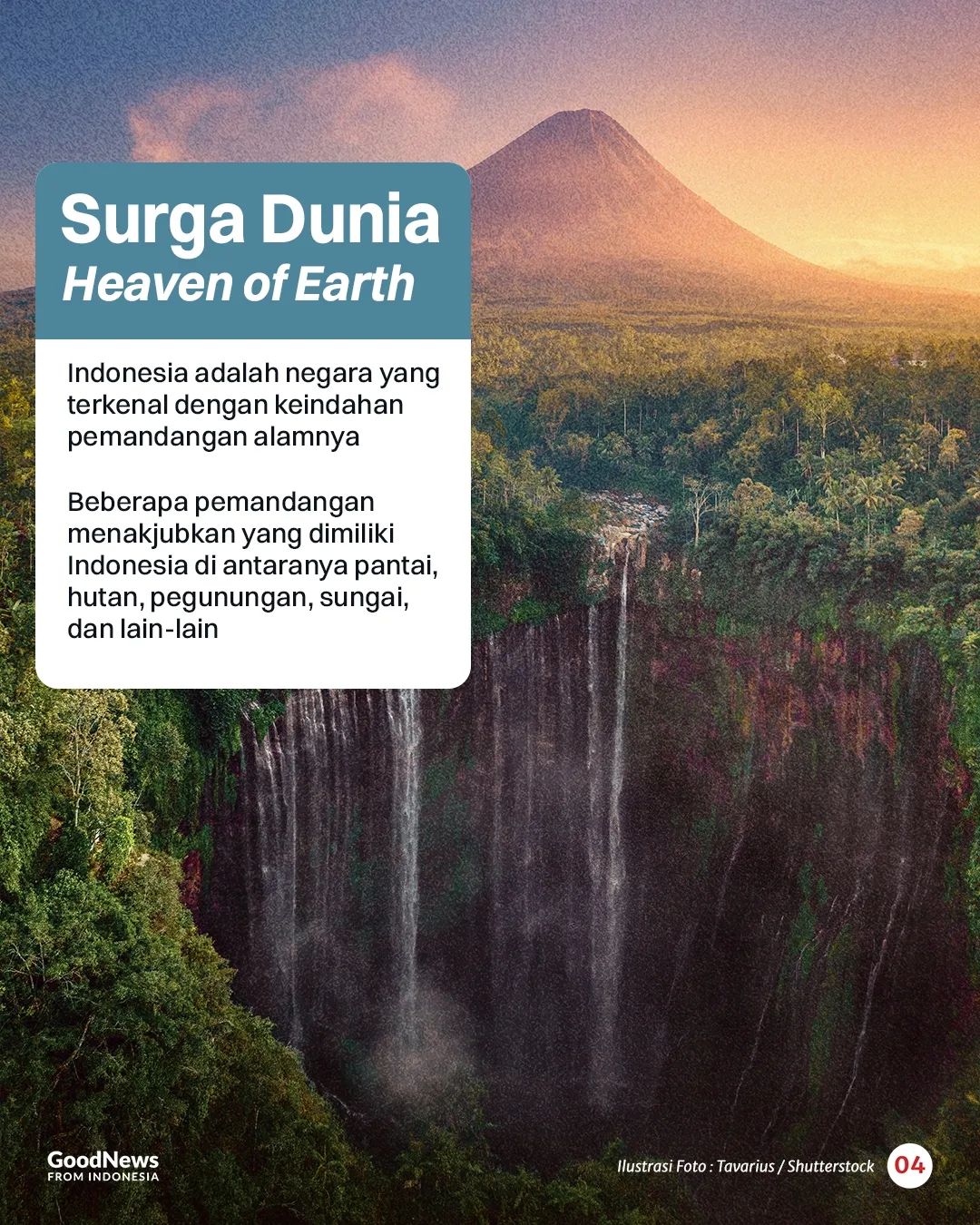 Surga Dunia
Heaven of Earth

Indonesia adalah negara yang terkenal dengan keindahan pemandangan alamnya

Beberapa pemandangan menakjubkan yang dimiliki Indonesia di antaranya pantai, hutan, pegunungan, sungai, dan lain-lain

GoodNews FROM INDONESIA

Ilustrasi Foto : Tavarius / Shutterstock

04