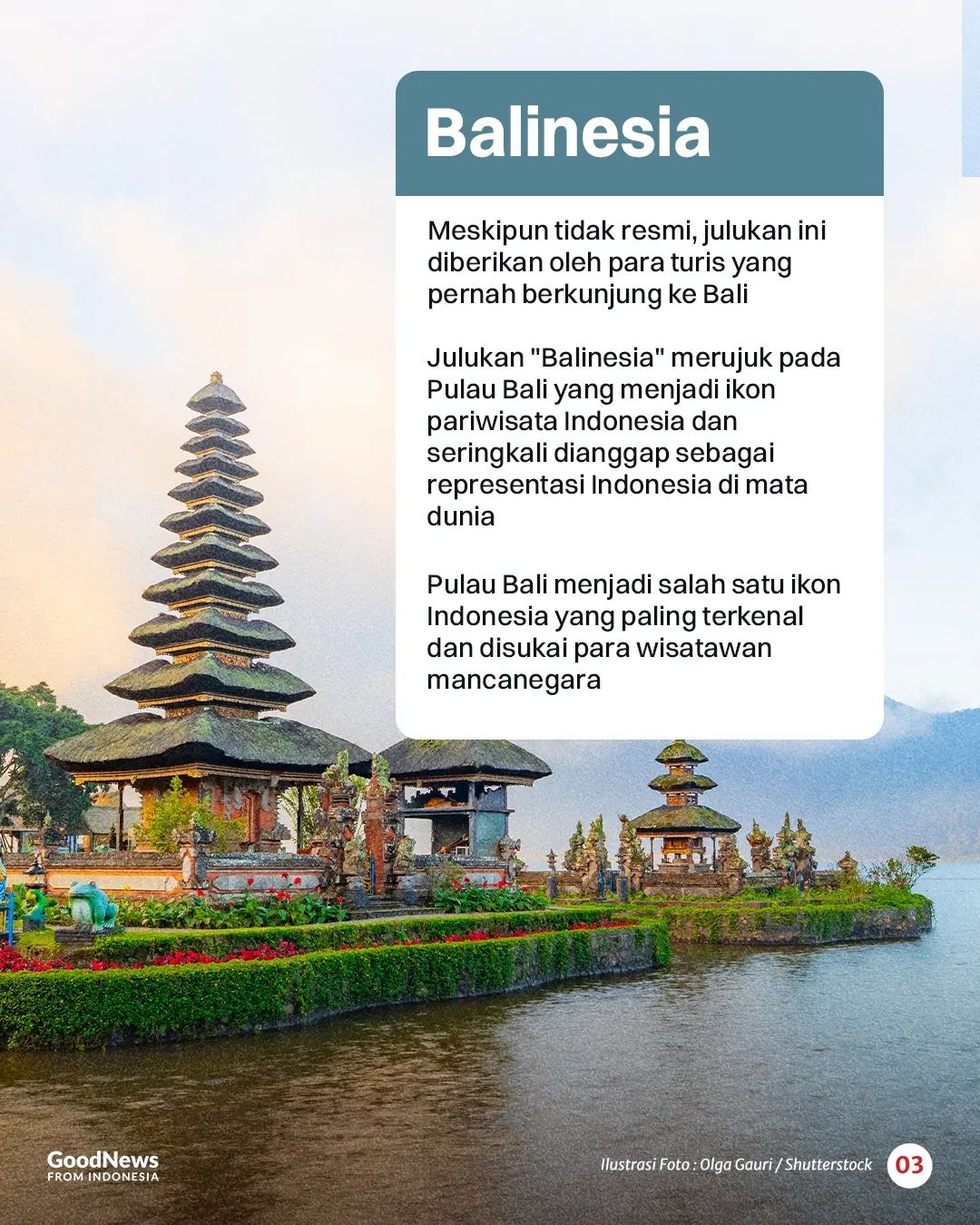 Balinesia

Meskipun tidak resmi, julukan ini diberikan oleh para turis yang pernah berkunjung ke Bali

Julukan "Balinesia" merujuk pada Pulau Bali yang menjadi ikon pariwisata Indonesia dan seringkali dianggap sebagai representasi Indonesia di mata dunia

Pulau Bali menjadi salah satu ikon Indonesia yang paling terkenal dan disukai para wisatawan mancanegara

GoodNews FROM INDONESIA

Ilustrasi Foto : Olga Gauri / Shutterstock

03