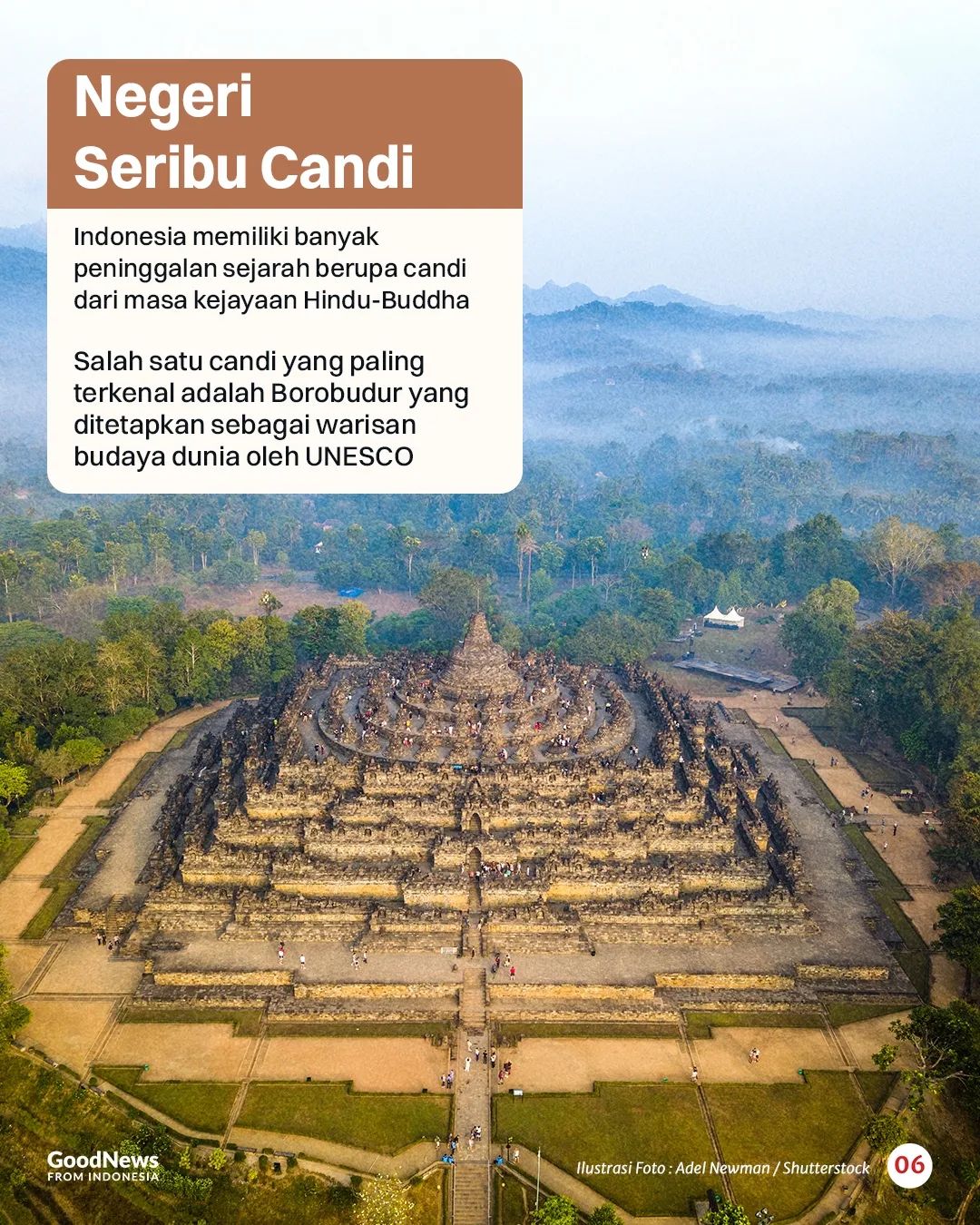 Negeri Seribu Candi

Indonesia memiliki banyak peninggalan sejarah berupa candi dari masa kejayaan Hindu-Buddha

Salah satu candi yang paling terkenal adalah Borobudur yang ditetapkan sebagai warisan budaya dunia oleh UNESCO

GoodNews FROM INDONESIA

Ilustrasi Foto : Adel Newman / Shutterstock

06