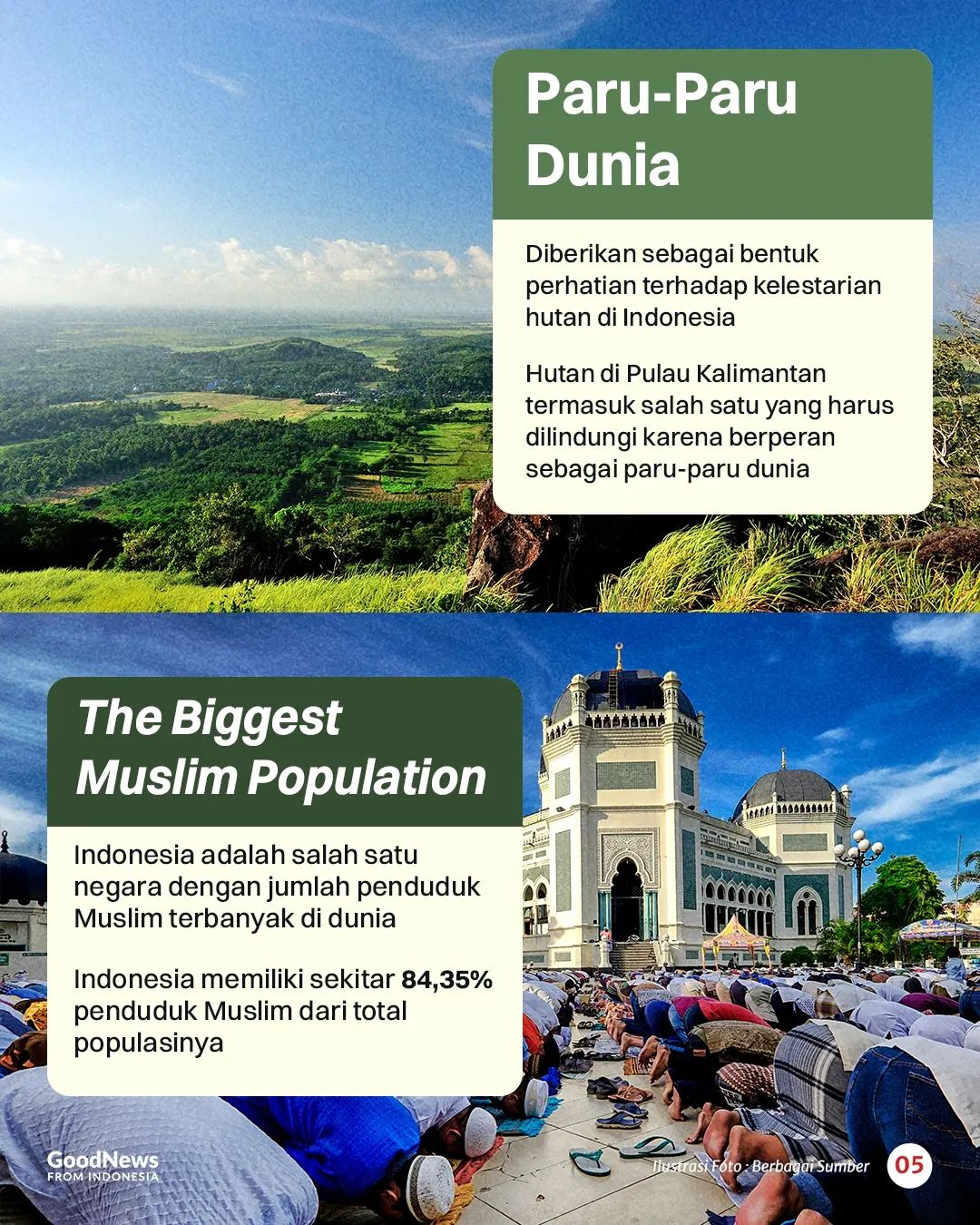 Paru-Paru Dunia

Diberikan sebagai bentuk perhatian terhadap kelestarian hutan di Indonesia

Hutan di Pulau Kalimantan termasuk salah satu yang harus dilindungi karena berperan sebagai paru-paru dunia

The Biggest Muslim Population

Indonesia adalah salah satu negara dengan jumlah penduduk Muslim terbanyak di dunia

Indonesia memiliki sekitar 84,35% penduduk Muslim dari total populasinya

GoodNews FROM INDONESIA

Ilustrasi Foto : Berbagai Sumber

05