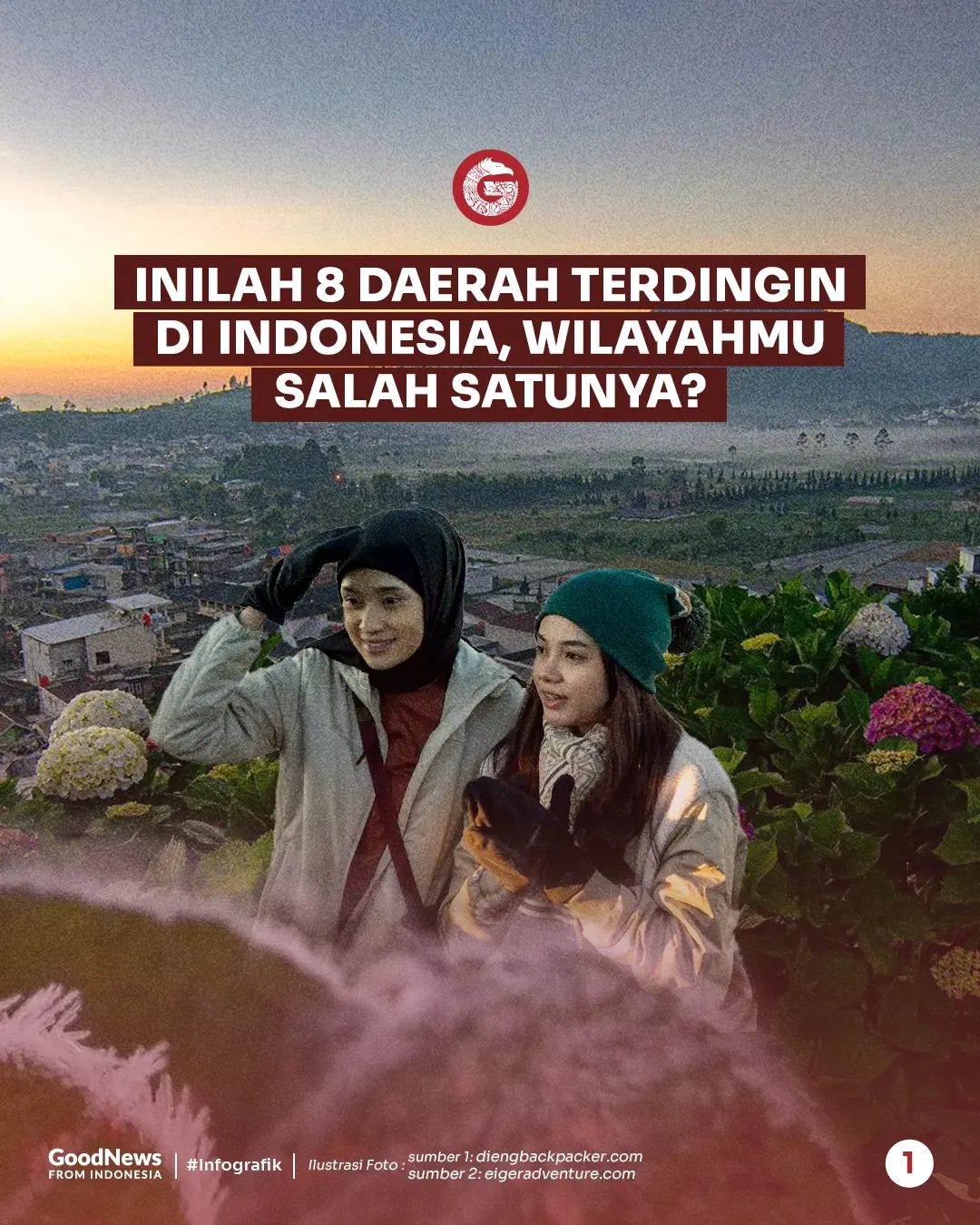 INILAH 8 DAERAH TERDINGIN DI INDONESIA, WILAYAHMU SALAH SATUNYA?

GoodNews FROM INDONESIA | #Infografik | Ilustrasi Foto : sumber 1: diengbackpacker.com sumber 2: eigeradventure.com

1