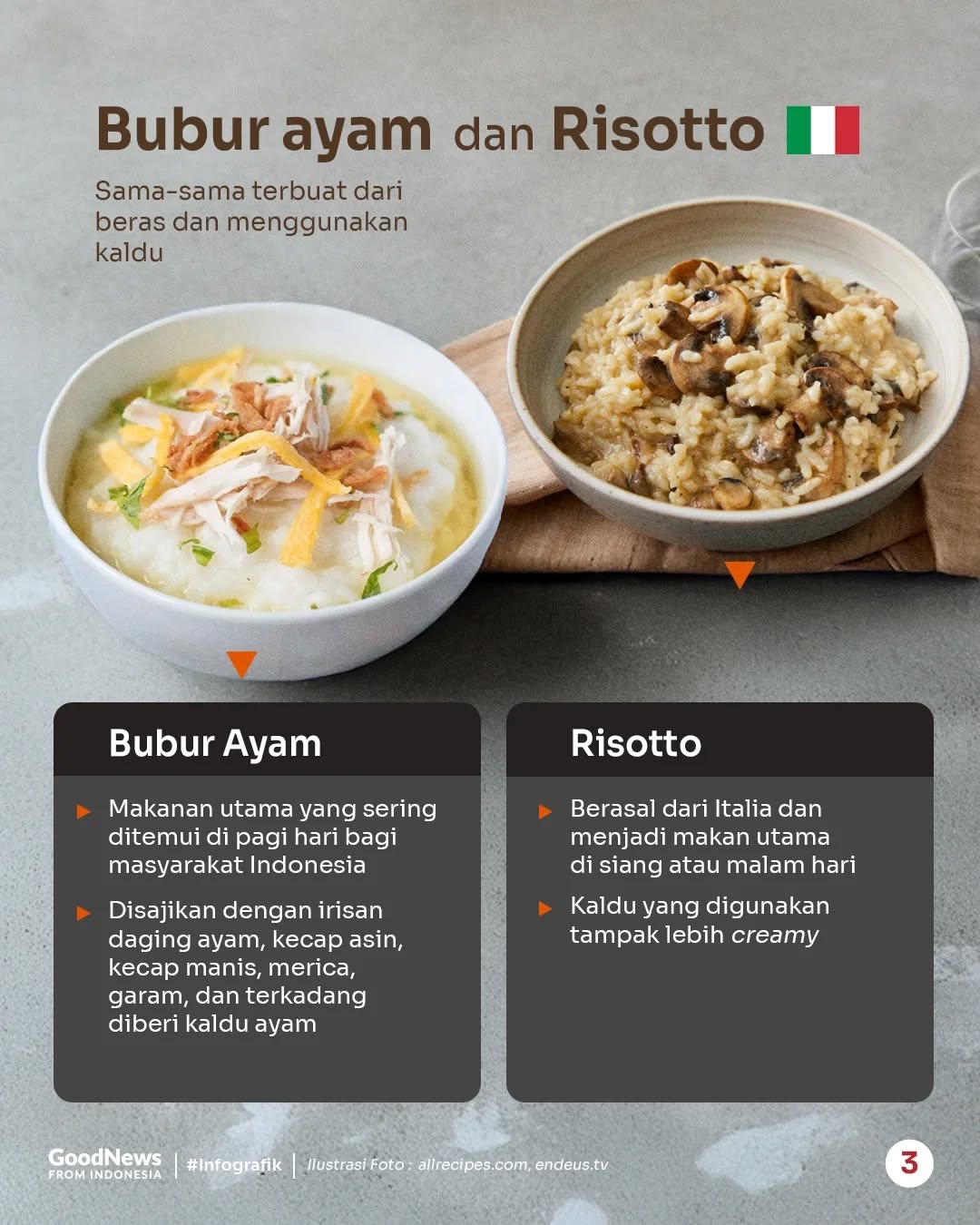 Bubur ayam dan Risotto

Sama-sama terbuat dari beras dan menggunakan kaldu

Bubur Ayam

Makanan utama yang sering ditemui di pagi hari bagi masyarakat Indonesia

Disajikan dengan irisan daging ayam, kecap asin, kecap manis, merica, garam, dan terkadang diberi kaldu ayam

Risotto

Berasal dari Italia dan menjadi makan utama di siang atau malam hari

Kaldu yang digunakan tampak lebih creamy

GoodNews FROM INDONESIA | #Infografik | Ilustrasi Foto : allrecipes.com, endeus.tv

3