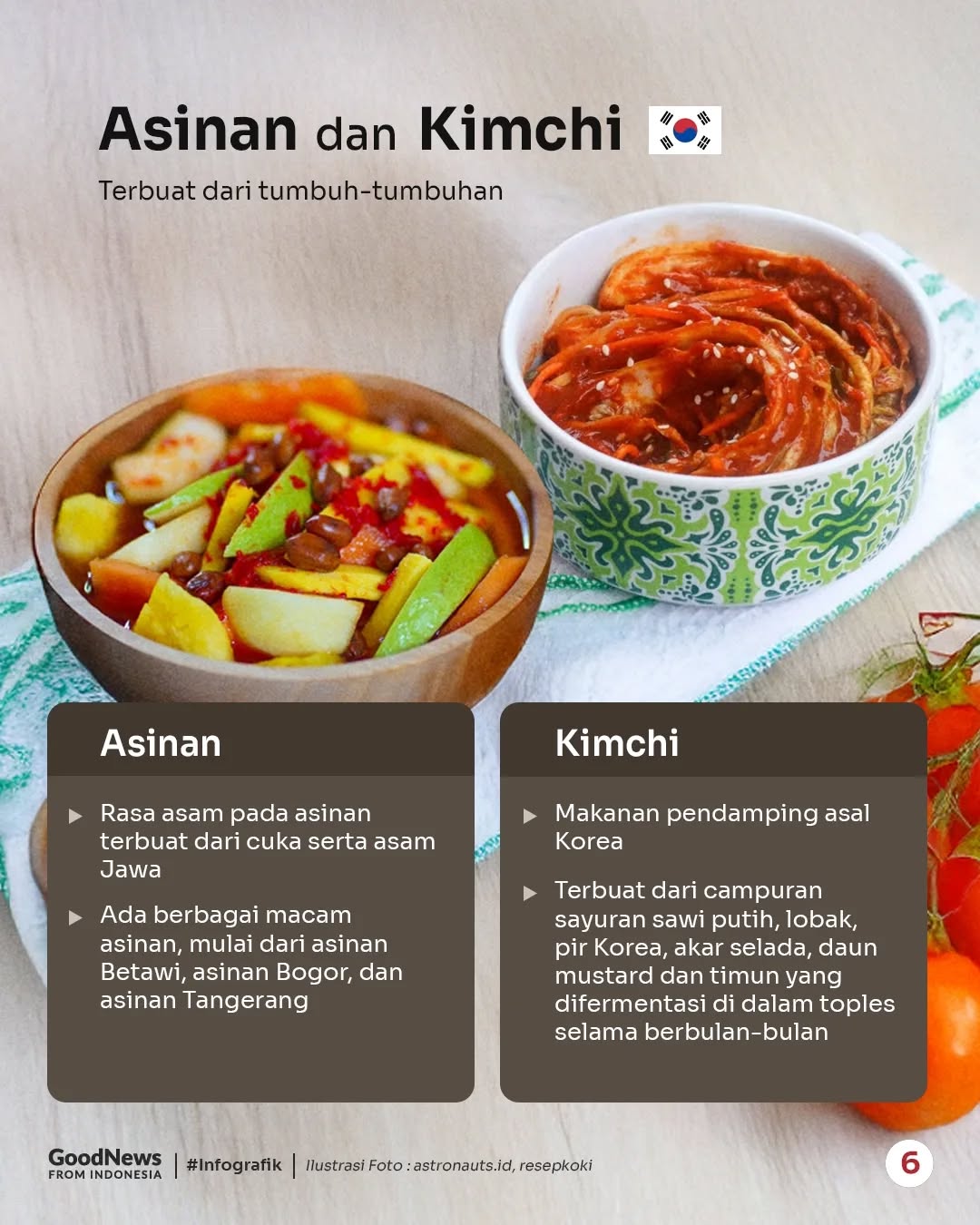 Asinan dan Kimchi

Terbuat dari tumbuh-tumbuhan

Asinan

▶ Rasa asam pada asinan terbuat dari cuka serta asam Jawa

▶ Ada berbagai macam asinan, mulai dari asinan Betawi, asinan Bogor, dan asinan Tangerang

Kimchi

▶ Makanan pendamping asal Korea

▶ Terbuat dari campuran sayuran sawi putih, lobak, pir Korea, akar selada, daun mustard dan timun yang difermentasi di dalam toples selama berbulan-bulan

GoodNews FROM INDONESIA | #Infografik | Ilustrasi Foto : astronauts.id, resepkoki

6