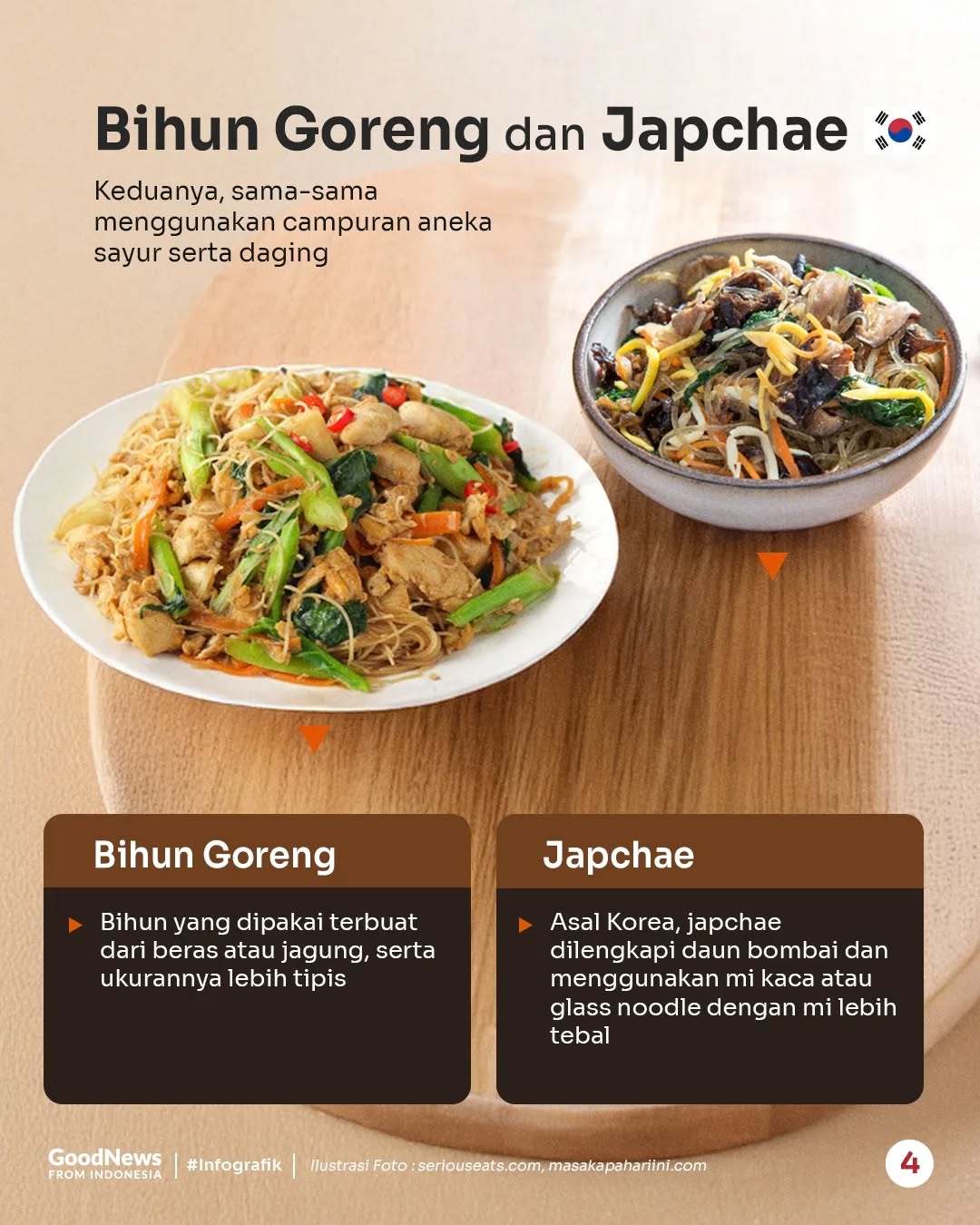 Bihun Goreng dan Japchae

Keduanya, sama-sama menggunakan campuran aneka sayur serta daging

Bihun Goreng

Bihun yang dipakai terbuat dari beras atau jagung, serta ukurannya lebih tipis

Japchae

Asal Korea, japchae dilengkapi daun bombai dan menggunakan mi kaca atau glass noodle dengan mi lebih tebal

GoodNews FROM INDONESIA | #Infografik | Ilustrasi Foto : seriouseats.com, masakapahariini.com

4