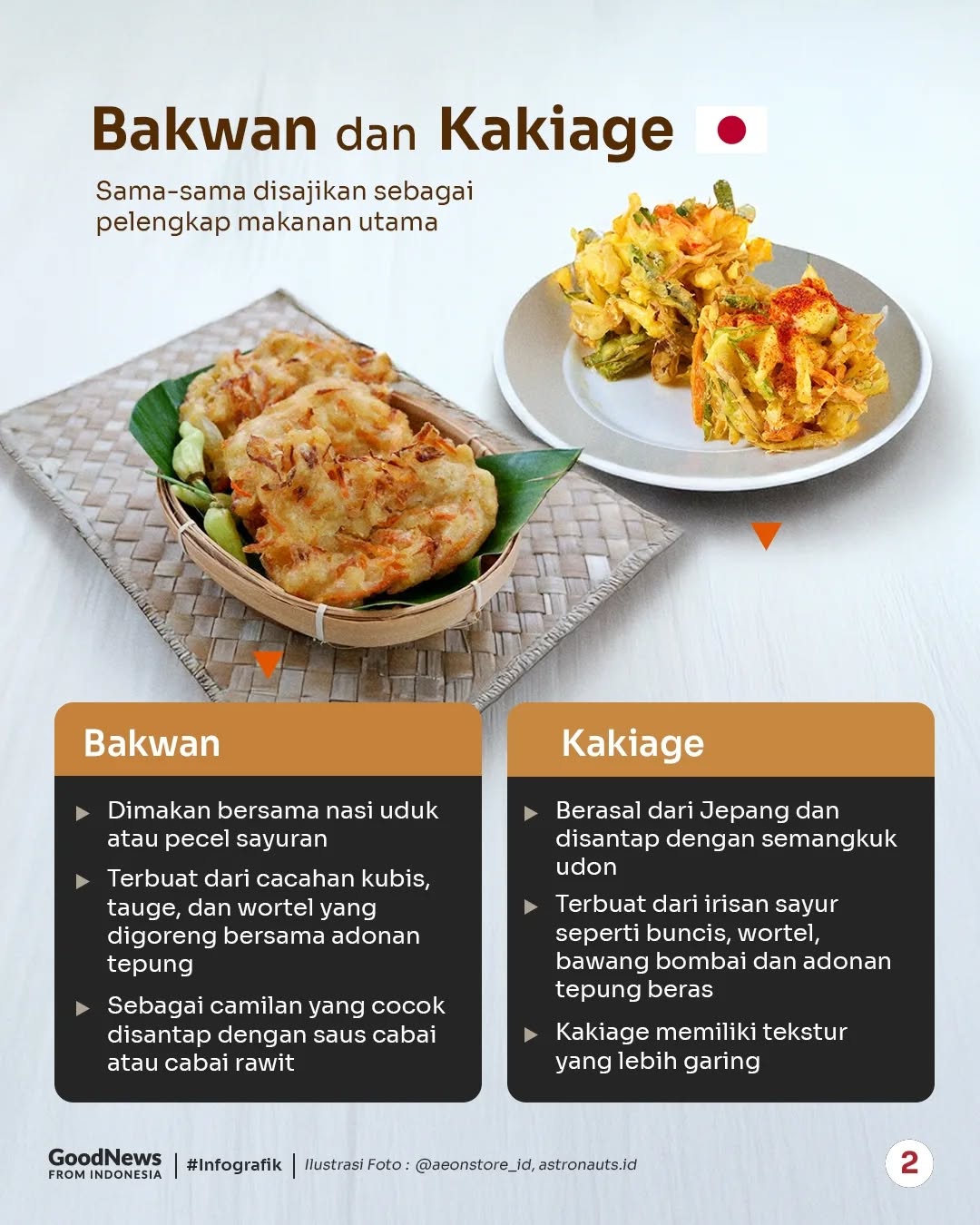 Bakwan dan Kakiage

Sama-sama disajikan sebagai pelengkap makanan utama

Bakwan

Dimakan bersama nasi uduk atau pecel sayuran

Terbuat dari cacahan kubis, tauge, dan wortel yang digoreng bersama adonan tepung

Sebagai camilan yang cocok disantap dengan saus cabai atau cabai rawit

Kakiage

Berasal dari Jepang dan disantap dengan semangkuk udon

Terbuat dari irisan sayur seperti buncis, wortel, bawang bombai dan adonan tepung beras

Kakiage memiliki tekstur yang lebih garing

GoodNews FROM INDONESIA | #Infografik | Ilustrasi Foto : @aeonstore_id, astronauts.id

2