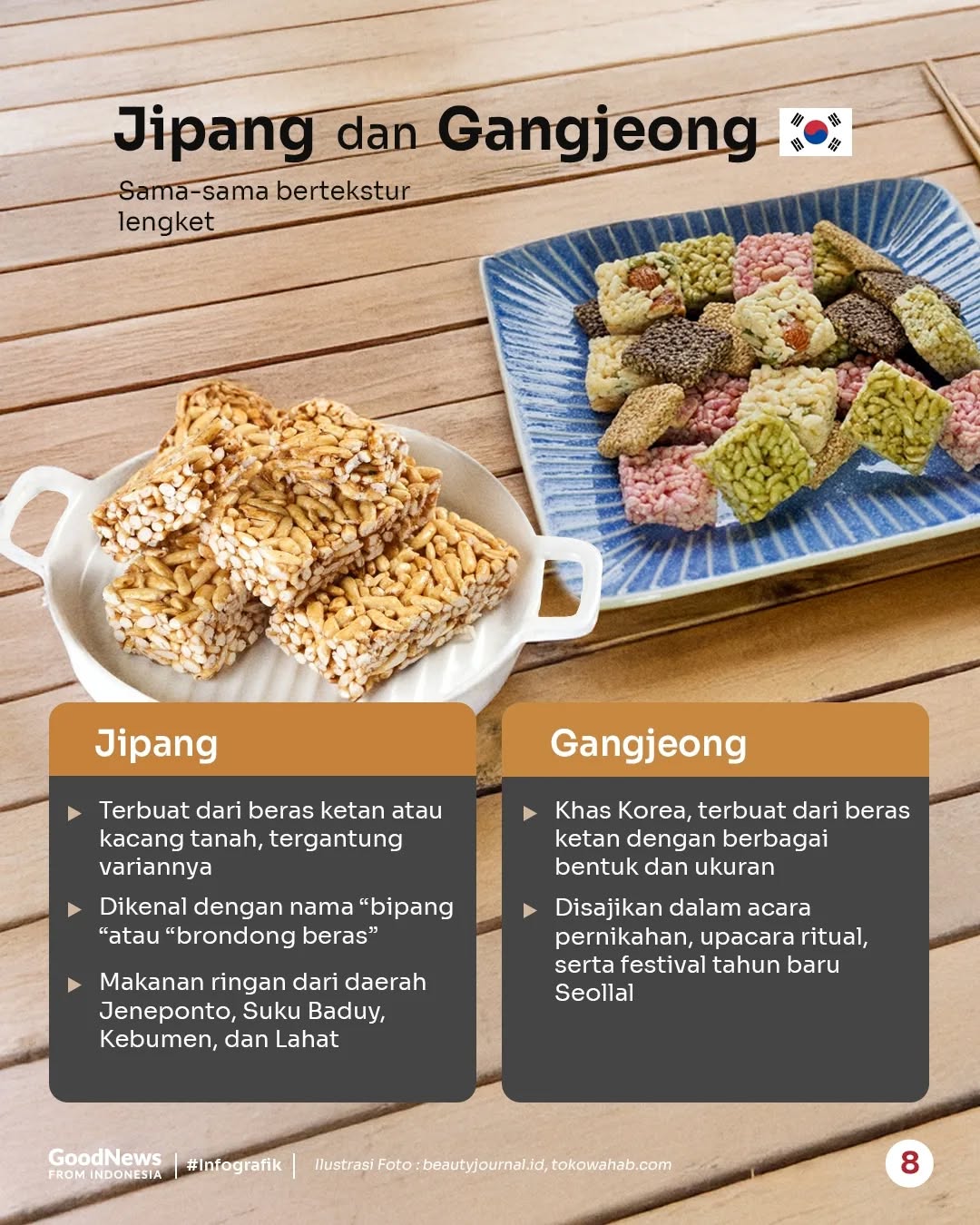 Jipang dan Gangjeong

Sama-sama bertekstur lengket

Jipang

▶ Terbuat dari beras ketan atau kacang tanah, tergantung variannya

▶ Dikenal dengan nama “bipang “atau “brondong beras”

▶ Makanan ringan dari daerah Jeneponto, Suku Baduy, Kebumen, dan Lahat

Gangjeong

▶ Khas Korea, terbuat dari beras ketan dengan berbagai bentuk dan ukuran

▶ Disajikan dalam acara pernikahan, upacara ritual, serta festival tahun baru Seollal

GoodNews FROM INDONESIA | #Infografik | Ilustrasi Foto : beautyjournal.id, tokowahab.com

8