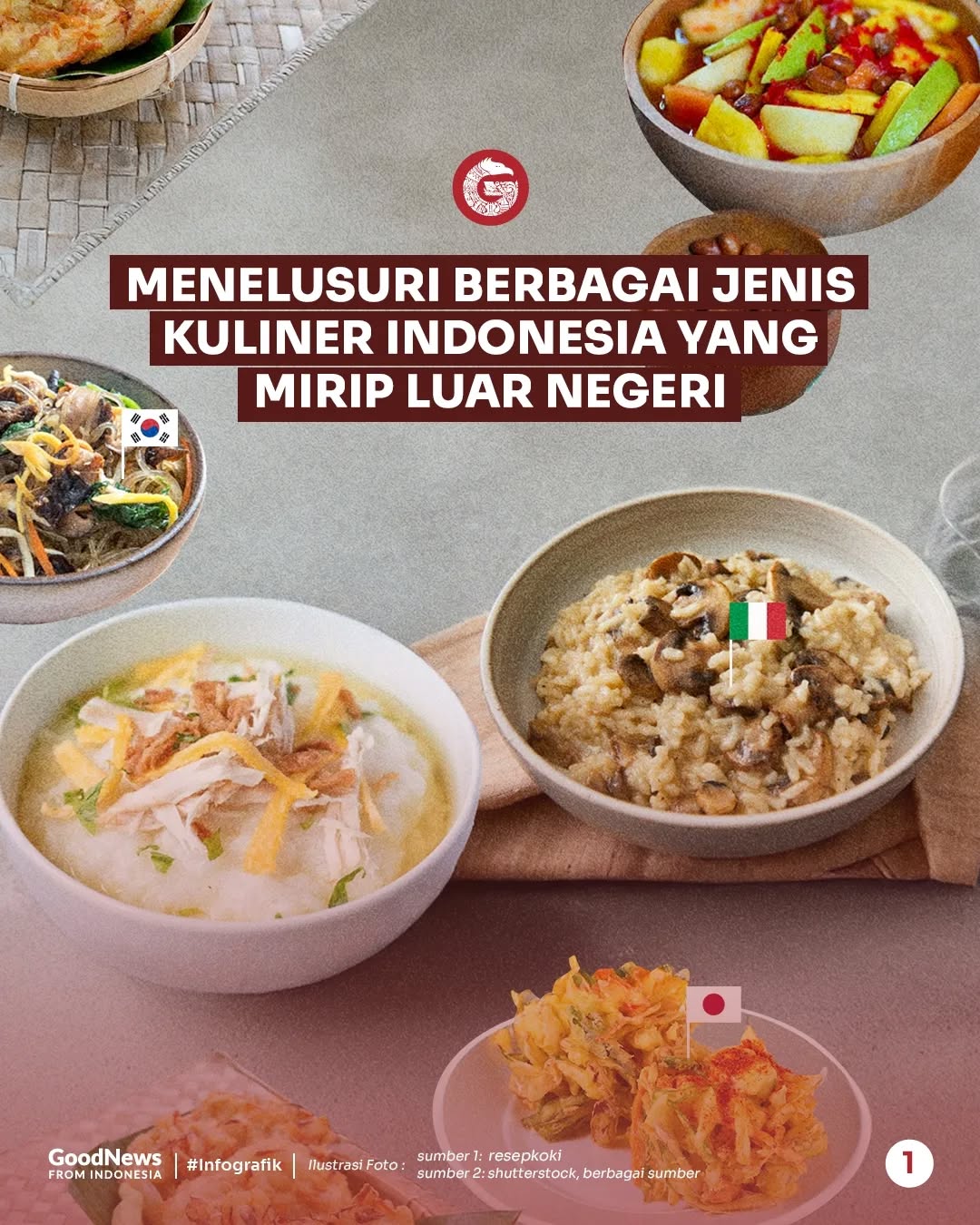 MENELUSURI BERBAGAI JENIS KULINER INDONESIA YANG MIRIP LUAR NEGERI

GoodNews FROM INDONESIA | #Infografik | Ilustrasi Foto : sumber 1: resepkoki sumber 2: shutterstock, berbagai sumber

1