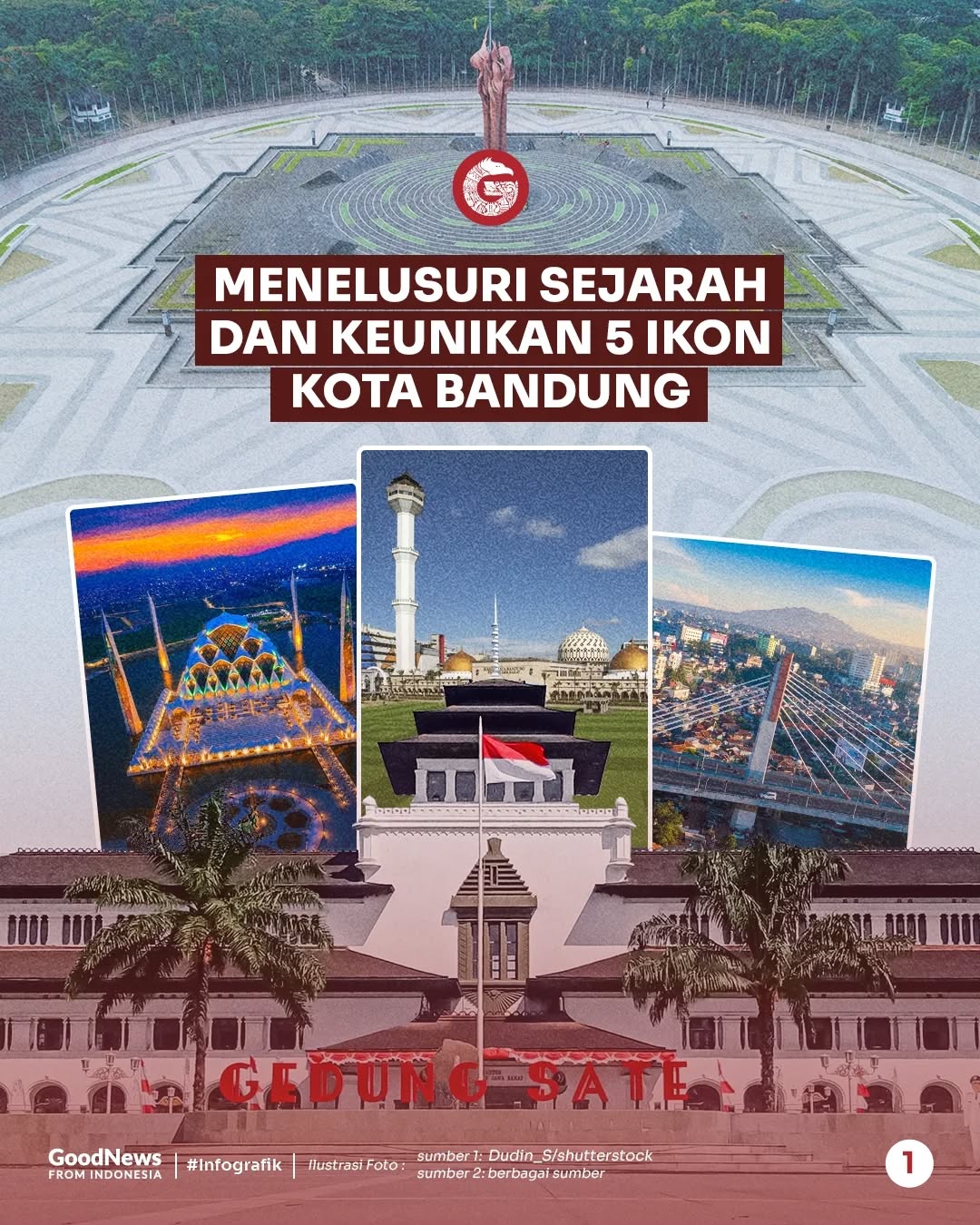 MENELUSURI SEJARAH DAN KEUNIKAN 5 IKON KOTA BANDUNG

GEDUNG SATE

GoodNews FROM INDONESIA | #Infografik | Ilustrasi Foto : sumber 1: Dudin_S/shutterstock sumber 2: berbagai sumber

1