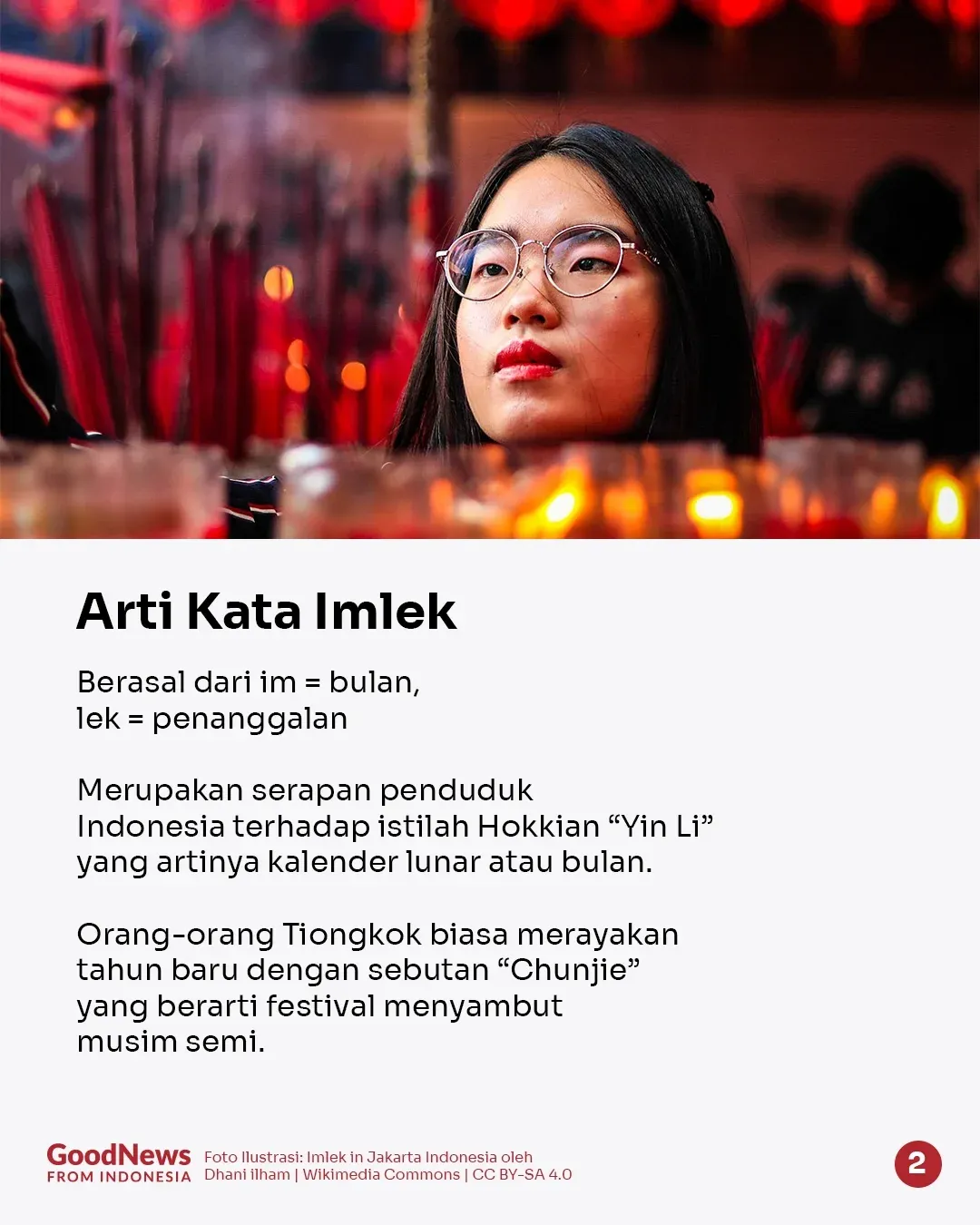 Arti Kata Imlek

Berasal dari im = bulan,
lek = penanggalan

Merupakan serapan penduduk Indonesia terhadap istilah Hokkian “Yin Li” yang artinya kalender lunar atau bulan.

Orang-orang Tiongkok biasa merayakan tahun baru dengan sebutan “Chunjie” yang berarti festival menyambut musim semi.

GoodNews FROM INDONESIA

Foto Ilustrasi: Imlek in Jakarta Indonesia oleh Dhani ilham | Wikimedia Commons | CC BY-SA 4.0

2