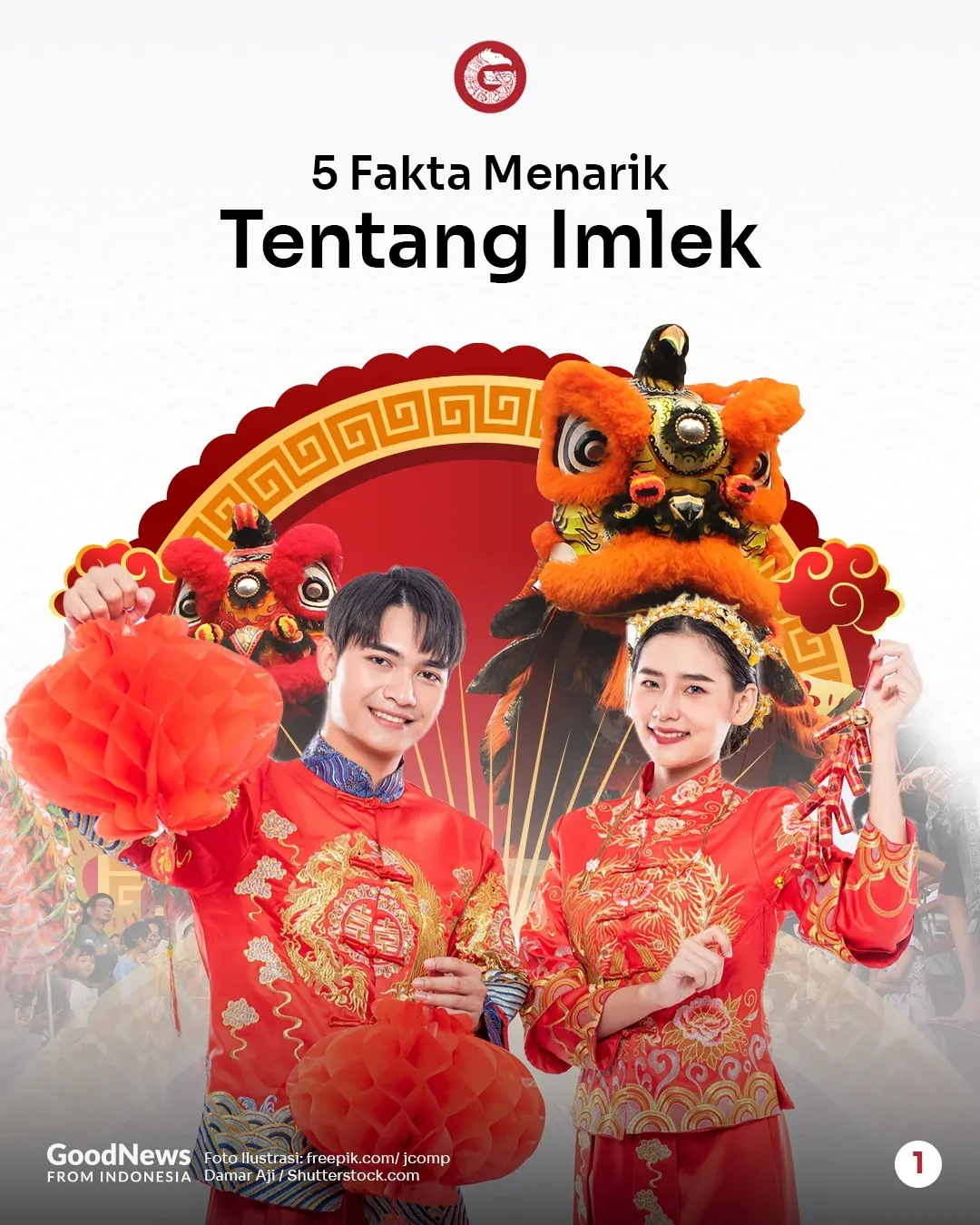 5 Fakta Menarik
Tentang Imlek

GoodNews FROM INDONESIA

Foto Ilustrasi: freepik.com/ jcomp
Damar Aji / Shutterstock.com

1