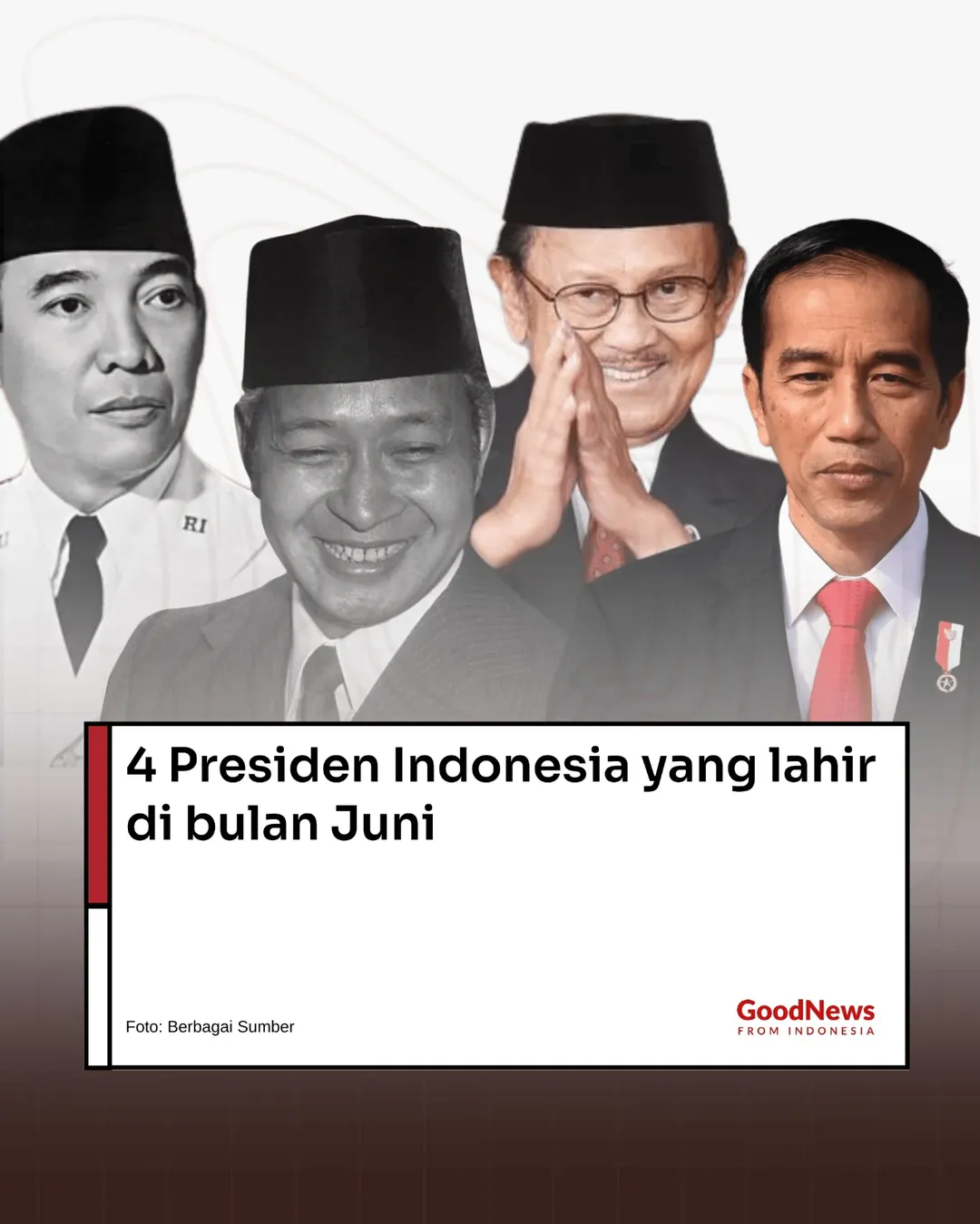 RI

4 Presiden Indonesia yang lahir di bulan Juni

Foto: Berbagai Sumber

GoodNews
FROM INDONESIA