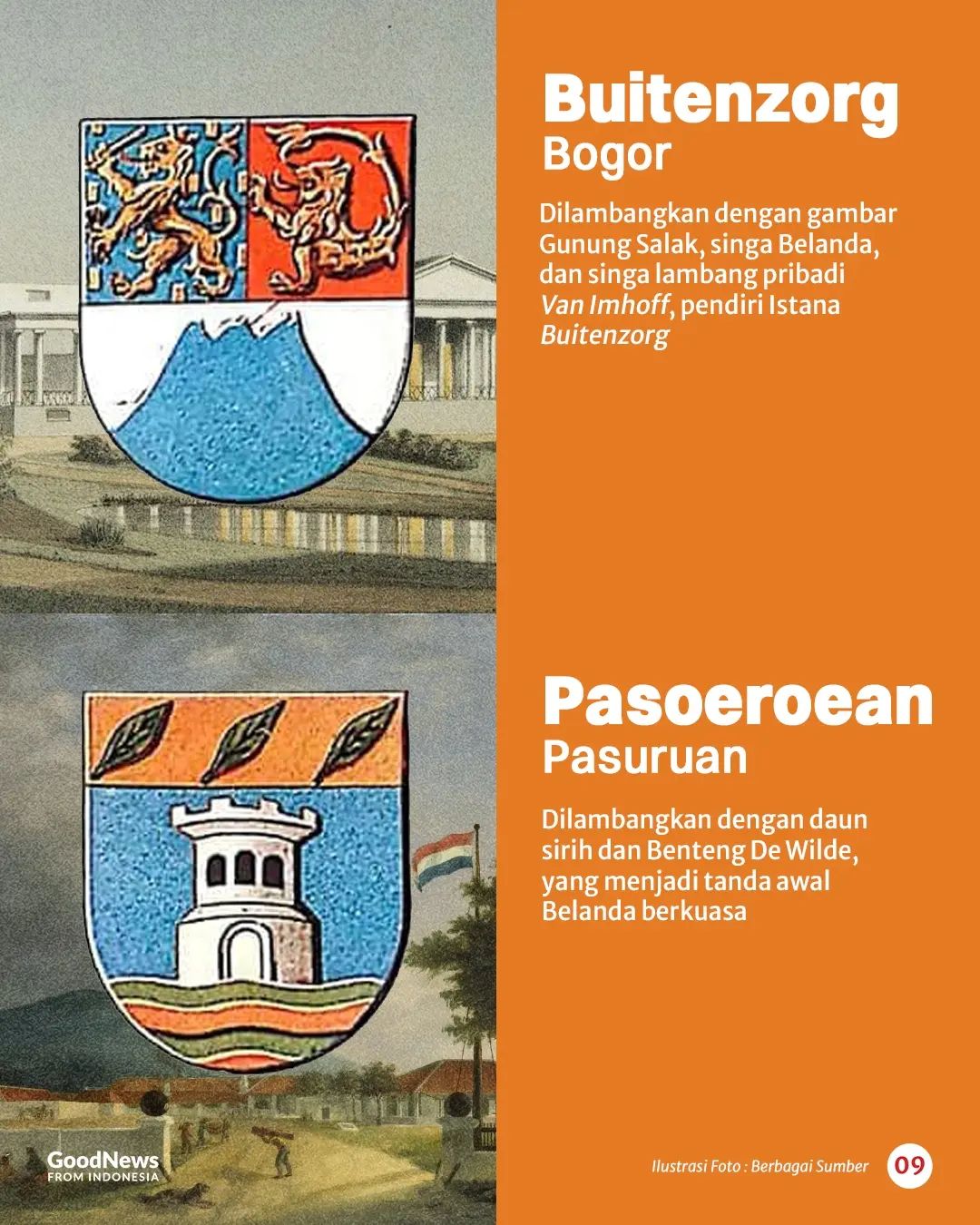 Buitenzorg
Bogor

Dilambangkan dengan gambar Gunung Salak, singa Belanda, dan singa lambang pribadi Van Imhoff, pendiri Istana Buitenzorg

Pasoeroean
Pasuruan

Dilambangkan dengan daun sirih dan Benteng De Wilde, yang menjadi tanda awal Belanda berkuasa

GoodNews FROM INDONESIA

Ilustrasi Foto : Berbagai Sumber

09