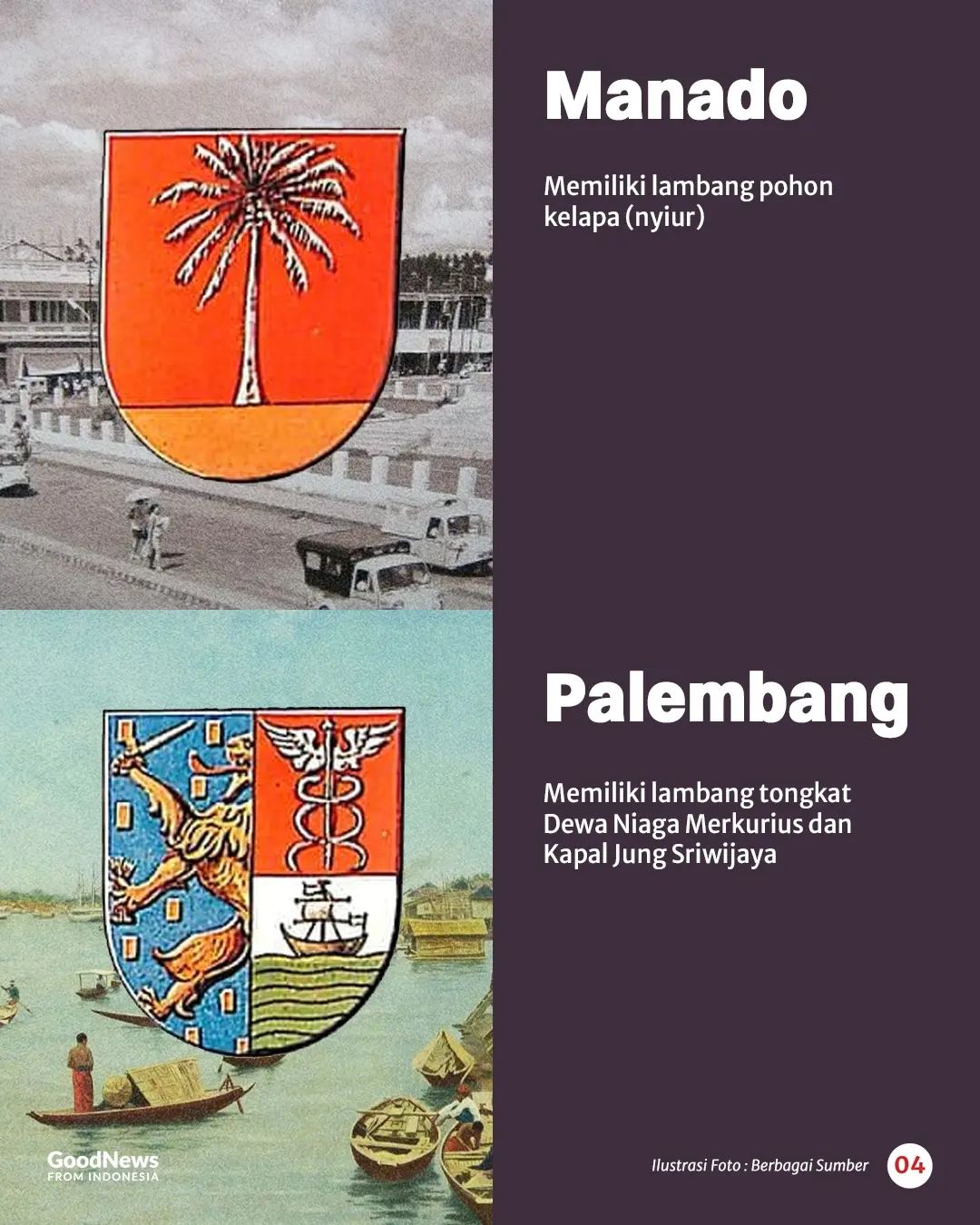 Manado

Memiliki lambang pohon kelapa (nyiur)

Palembang

Memiliki lambang tongkat Dewa Niaga Merkurius dan Kapal Jung Sriwijaya

GoodNews
FROM INDONESIA

Ilustrasi Foto : Berbagai Sumber

04