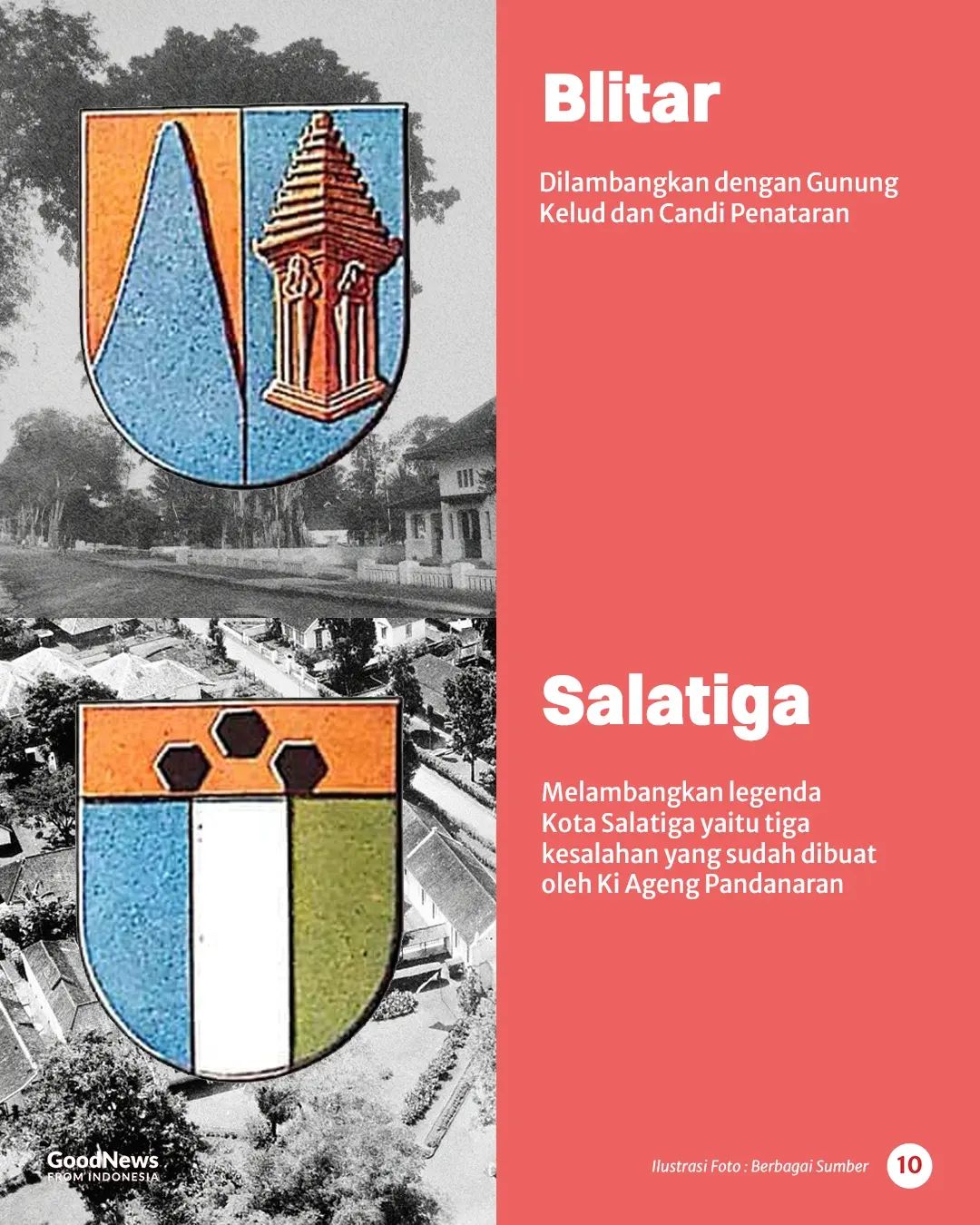 Blitar

Dilambangkan dengan Gunung Kelud dan Candi Penataran

Salatiga

Melambangkan legenda Kota Salatiga yaitu tiga kesalahan yang sudah dibuat oleh Ki Ageng Pandanaran

GoodNews FROM INDONESIA

Ilustrasi Foto : Berbagai Sumber

10