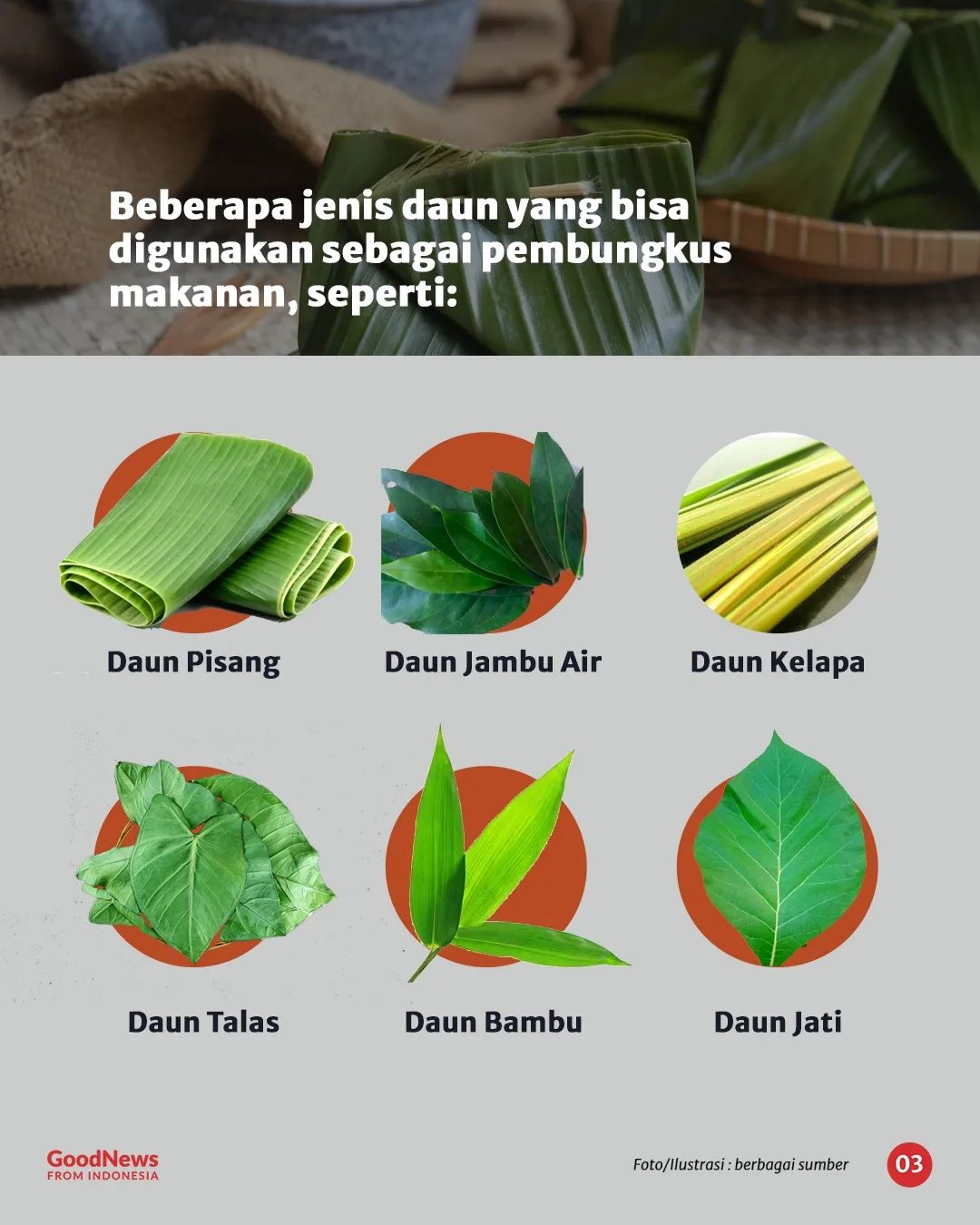 Beberapa jenis daun yang bisa digunakan sebagai pembungkus makanan, seperti:

Daun Pisang

Daun Jambu Air

Daun Kelapa

Daun Talas

Daun Bambu

Daun Jati

GoodNews FROM INDONESIA

Foto/Ilustrasi : berbagai sumber

03