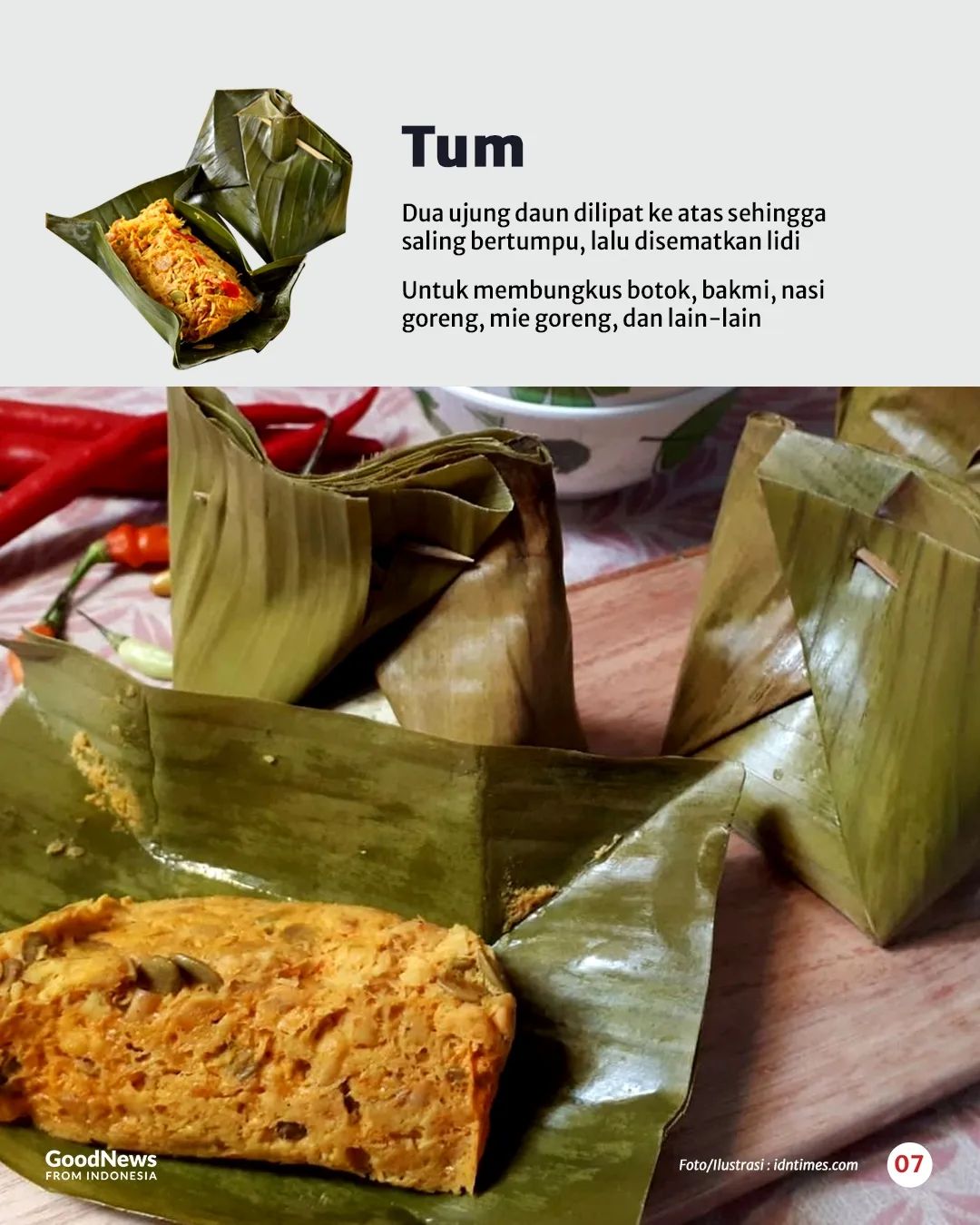 Tum

Dua ujung daun dilipat ke atas sehingga saling bertumpu, lalu disematkan lidi

Untuk membungkus botok, bakmi, nasi goreng, mie goreng, dan lain-lain

GoodNews FROM INDONESIA

Foto/Ilustrasi : idntimes.com

07