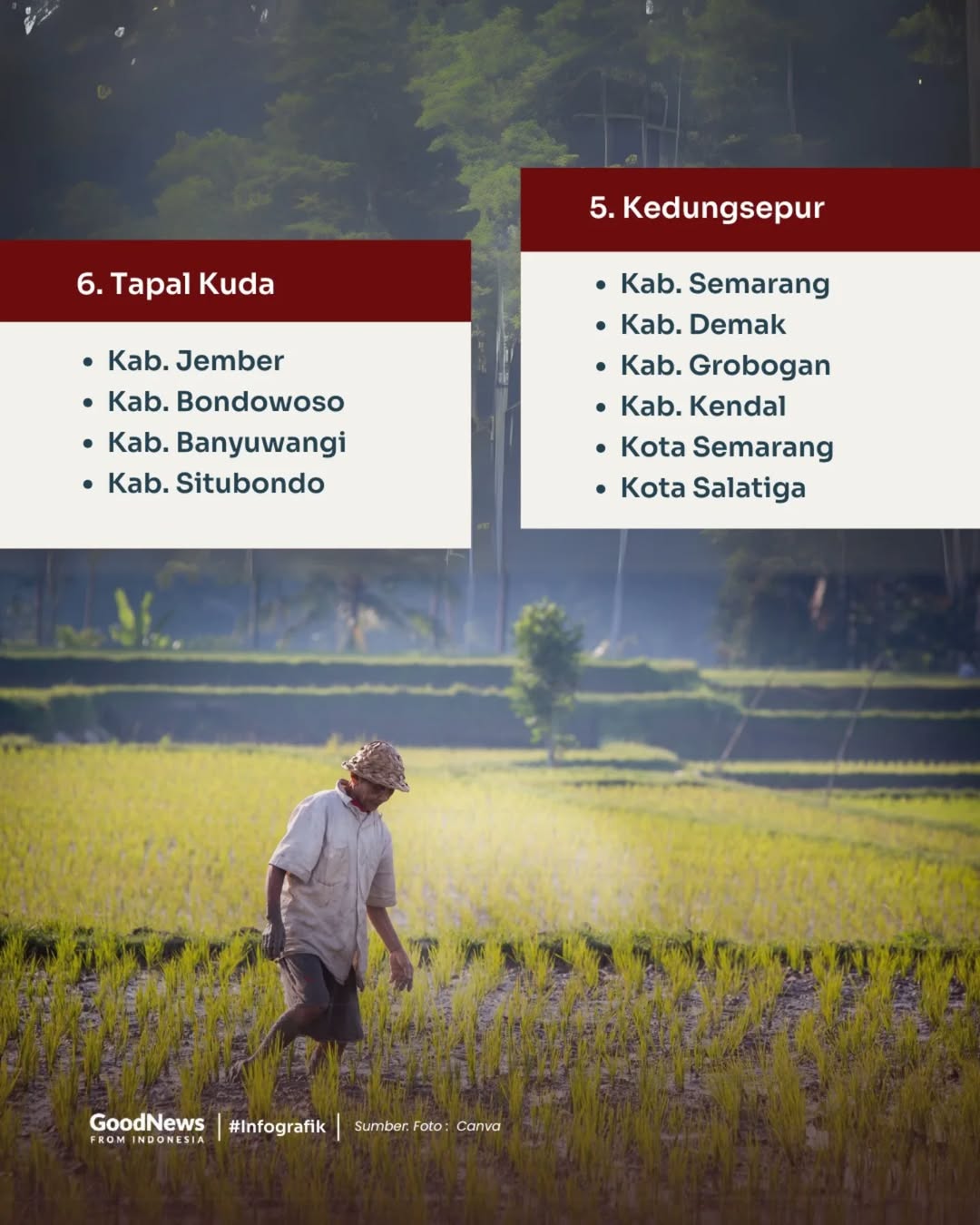 5. Kedungsepur

- Kab. Semarang
- Kab. Demak
- Kab. Grobogan
- Kab. Kendal
- Kota Semarang
- Kota Salatiga

6. Tapal Kuda

- Kab. Jember
- Kab. Bondowoso
- Kab. Banyuwangi
- Kab. Situbondo

GoodNews FROM INDONESIA | #Infografik | Sumber. Foto : Canva