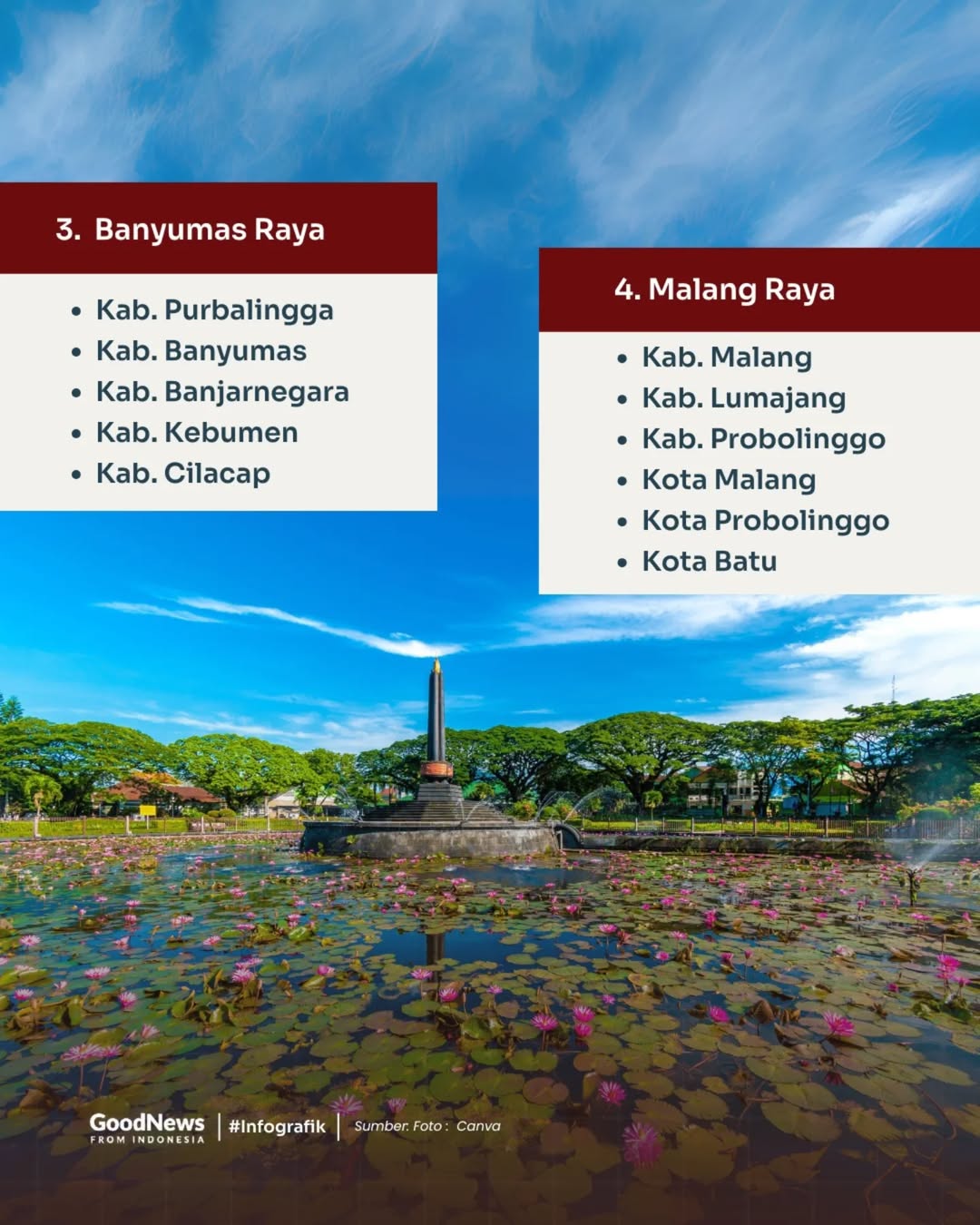 3. Banyumas Raya

- Kab. Purbalingga
- Kab. Banyumas
- Kab. Banjarnegara
- Kab. Kebumen
- Kab. Cilacap

4. Malang Raya

- Kab. Malang
- Kab. Lumajang
- Kab. Probolinggo
- Kota Malang
- Kota Probolinggo
- Kota Batu

GoodNews FROM INDONESIA | #Infografik | Sumber. Foto : Canva