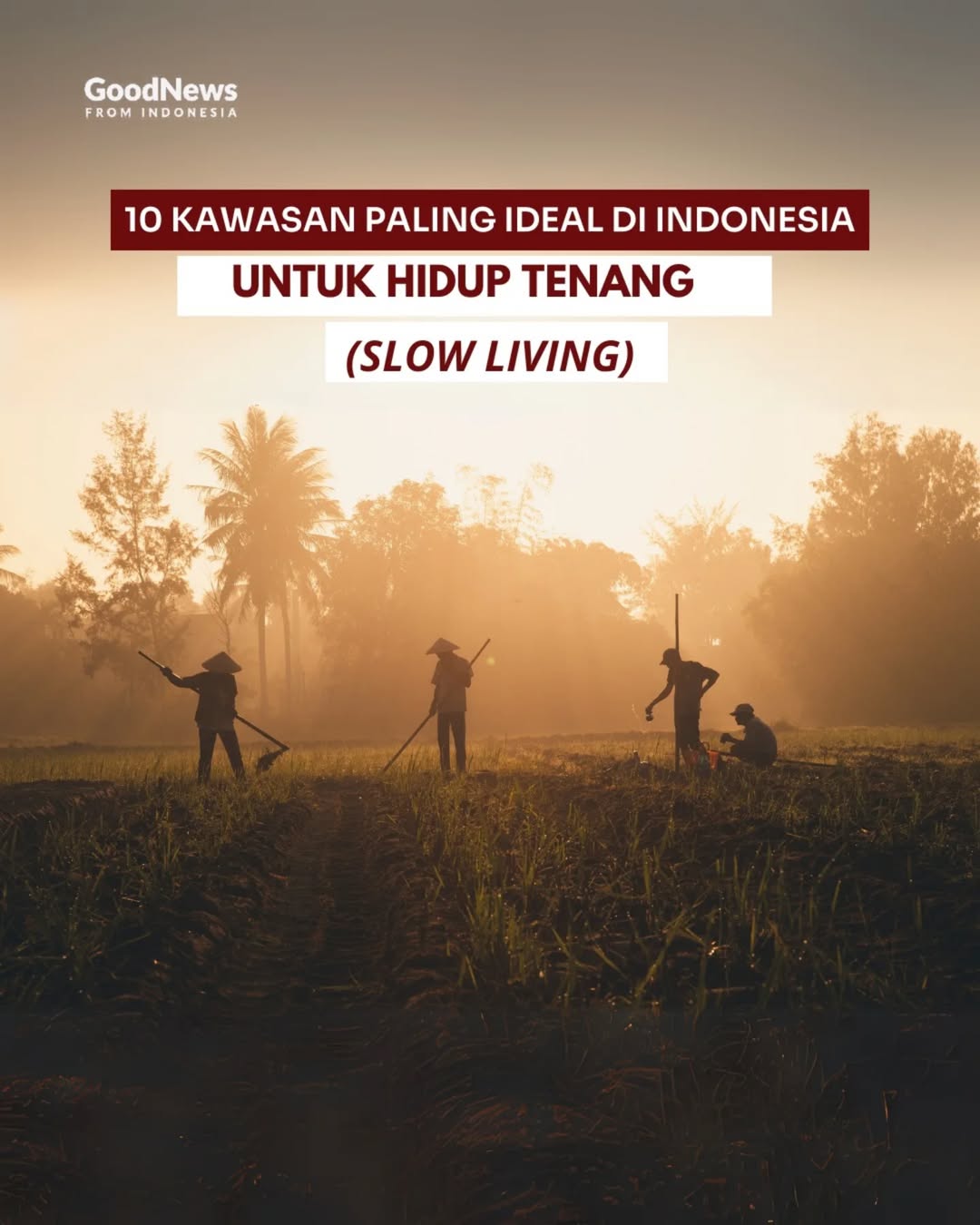 GoodNews
FROM INDONESIA

10 KAWASAN PALING IDEAL DI INDONESIA
UNTUK HIDUP TENANG
(SLOW LIVING)