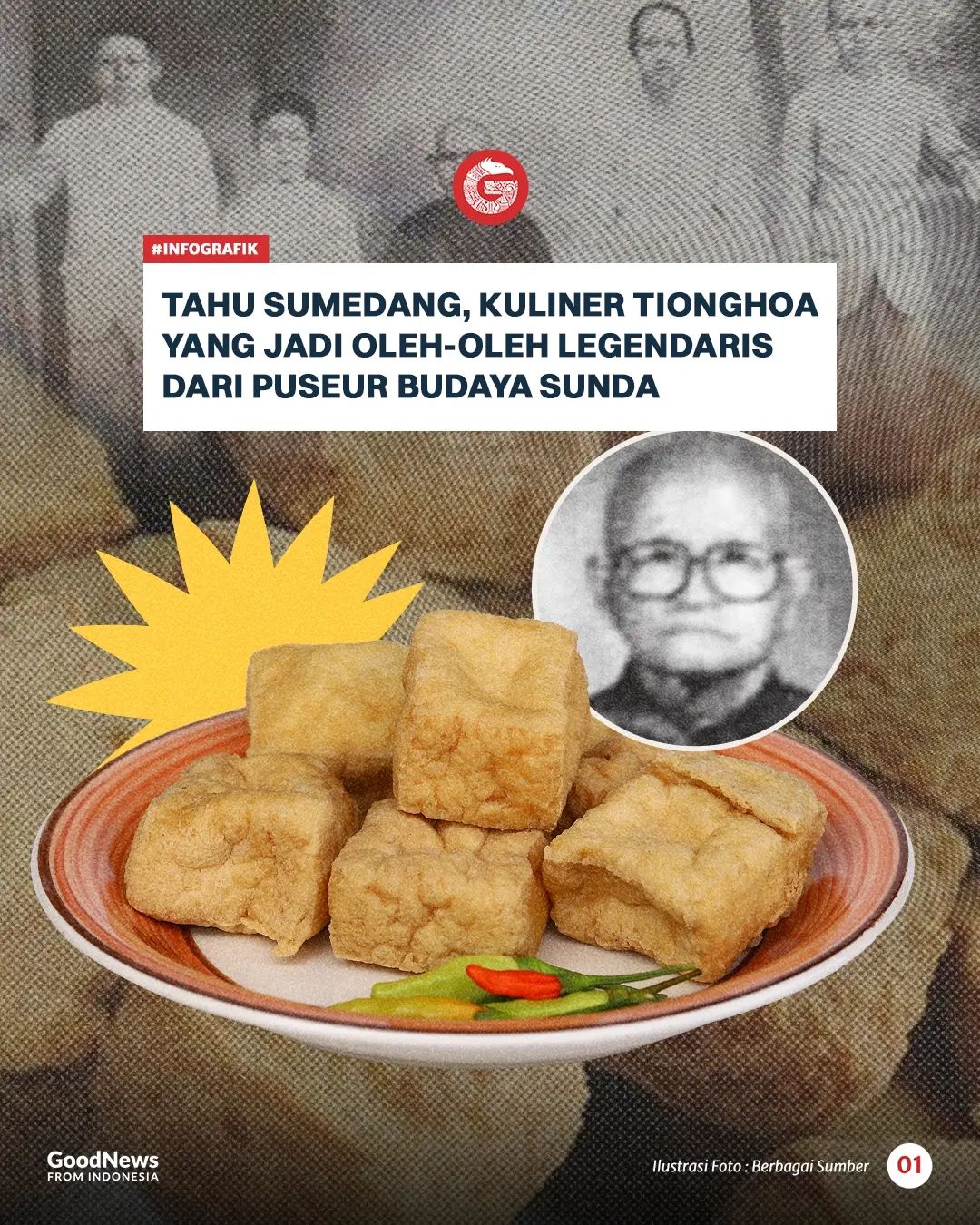 #INFOGRAFIK

TAHU SUMEDANG, KULINER TIONGHOA YANG JADI OLEH-OLEH LEGENDARIS DARI PUSEUR BUDAYA SUNDA

GoodNews FROM INDONESIA

Ilustrasi Foto : Berbagai Sumber

01