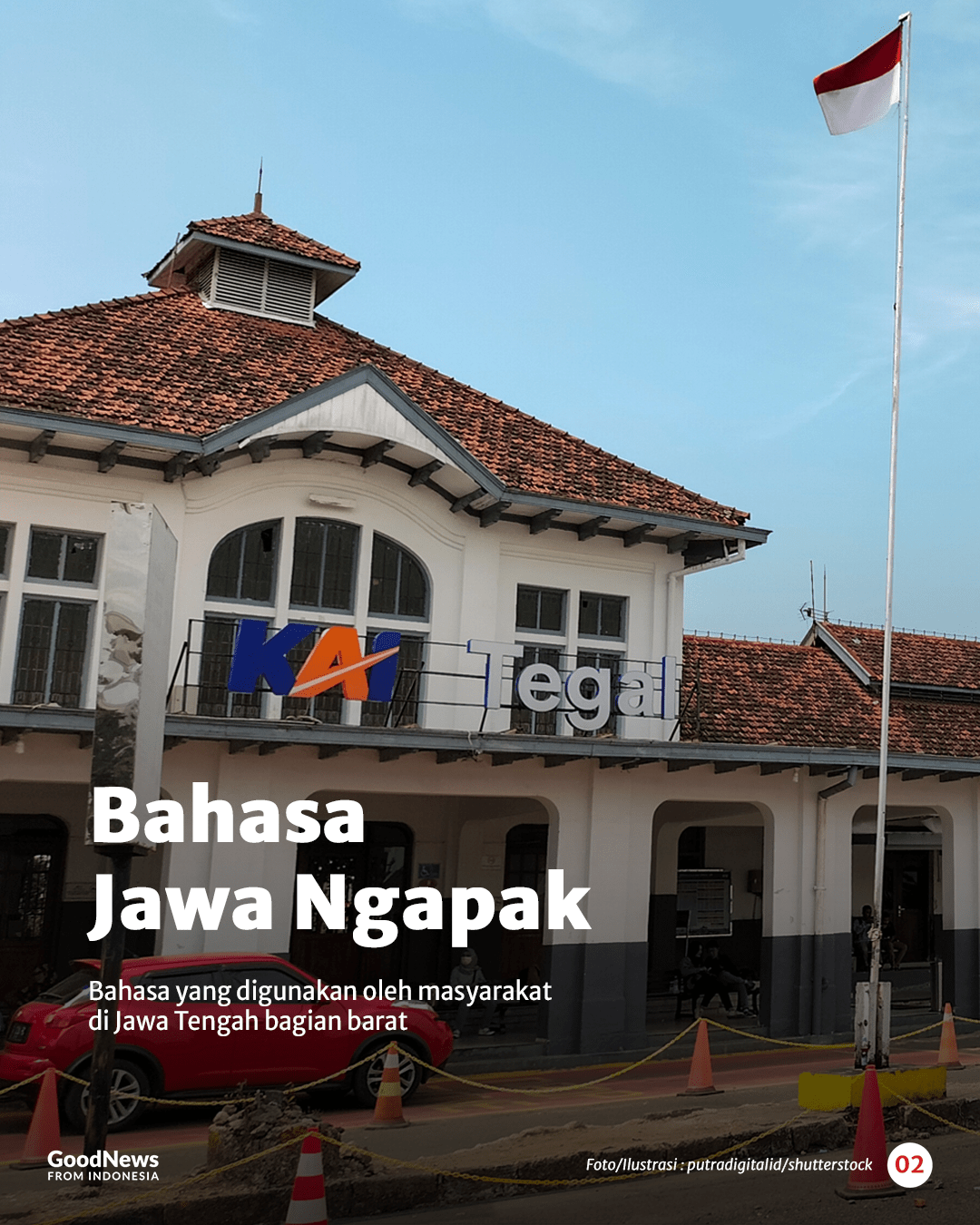 KAI Tegal

Bahasa Jawa Ngapak

Bahasa yang digunakan oleh masyarakat di Jawa Tengah bagian barat

GoodNews FROM INDONESIA

Foto/Ilustrasi : putradigitalid/shutterstock

02